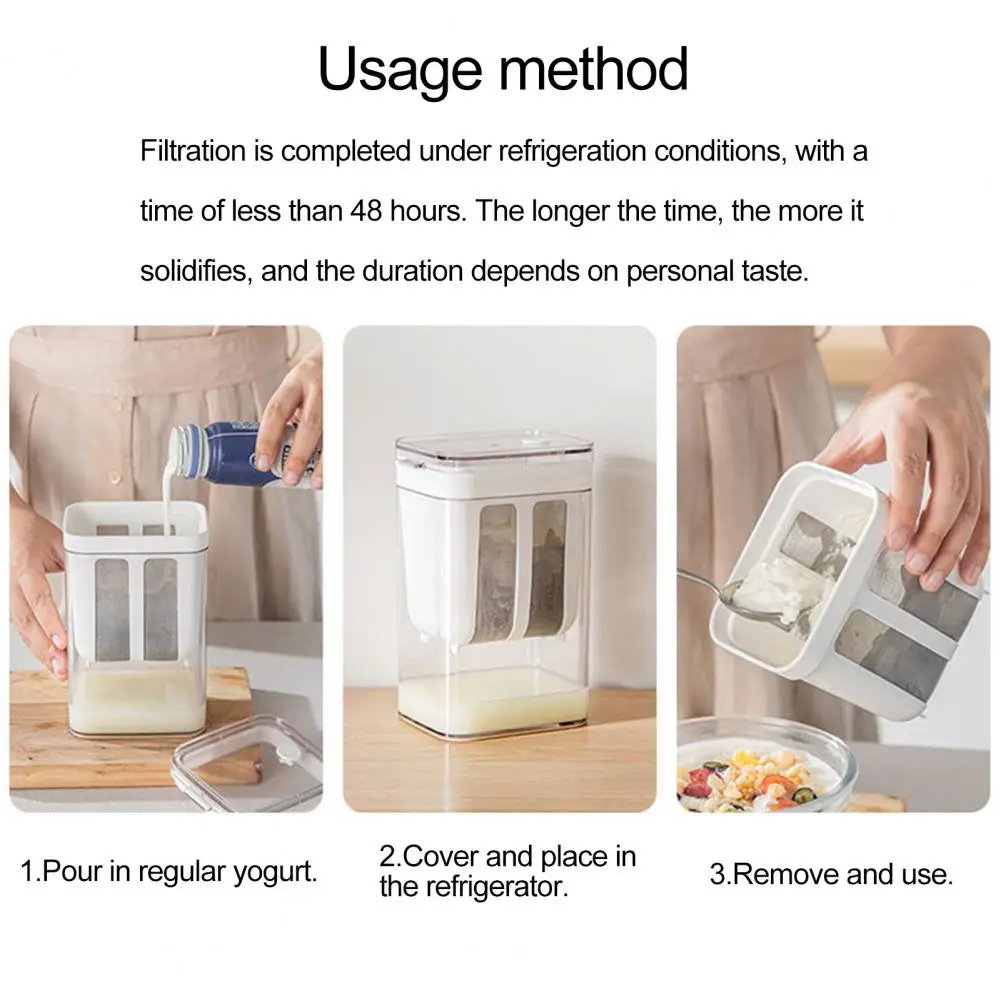 Usage method

Filtration is completed under refrigeration conditions, with a time of less than 48 hours. The longer the time, the more it solidifies, and the duration depends on personal taste.

1.Pour in regular yogurt.

2.Cover and place in the refrigerator.

3.Remove and use.