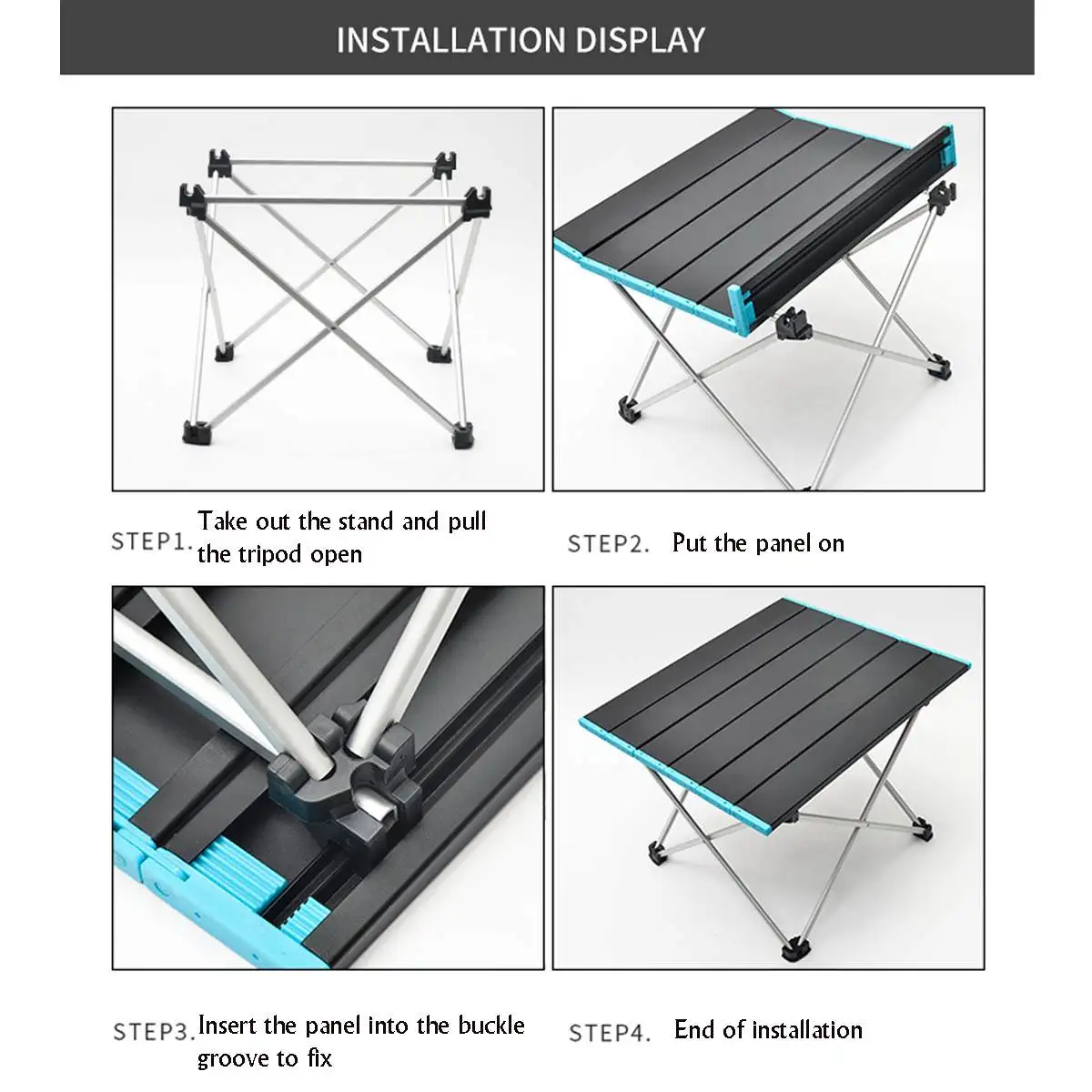 INSTALLATION DISPLAY

STEP1. Take out the stand and pull the tripod open

STEP2. Put the panel on

STEP3. Insert the panel into the buckle groove to fix

STEP4. End of installation