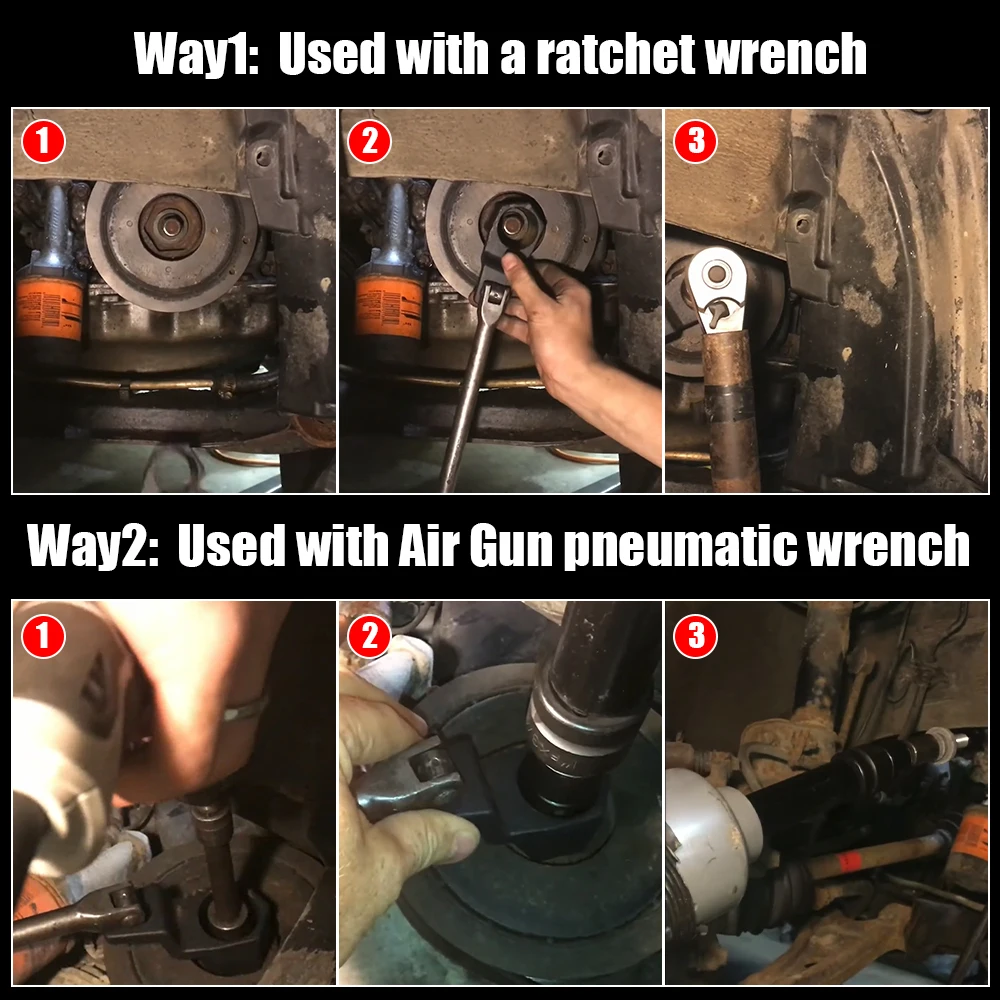 Way1: Used with a ratchet wrench

1

2

3

Way2: Used with Air Gun pneumatic wrench

1

2

3