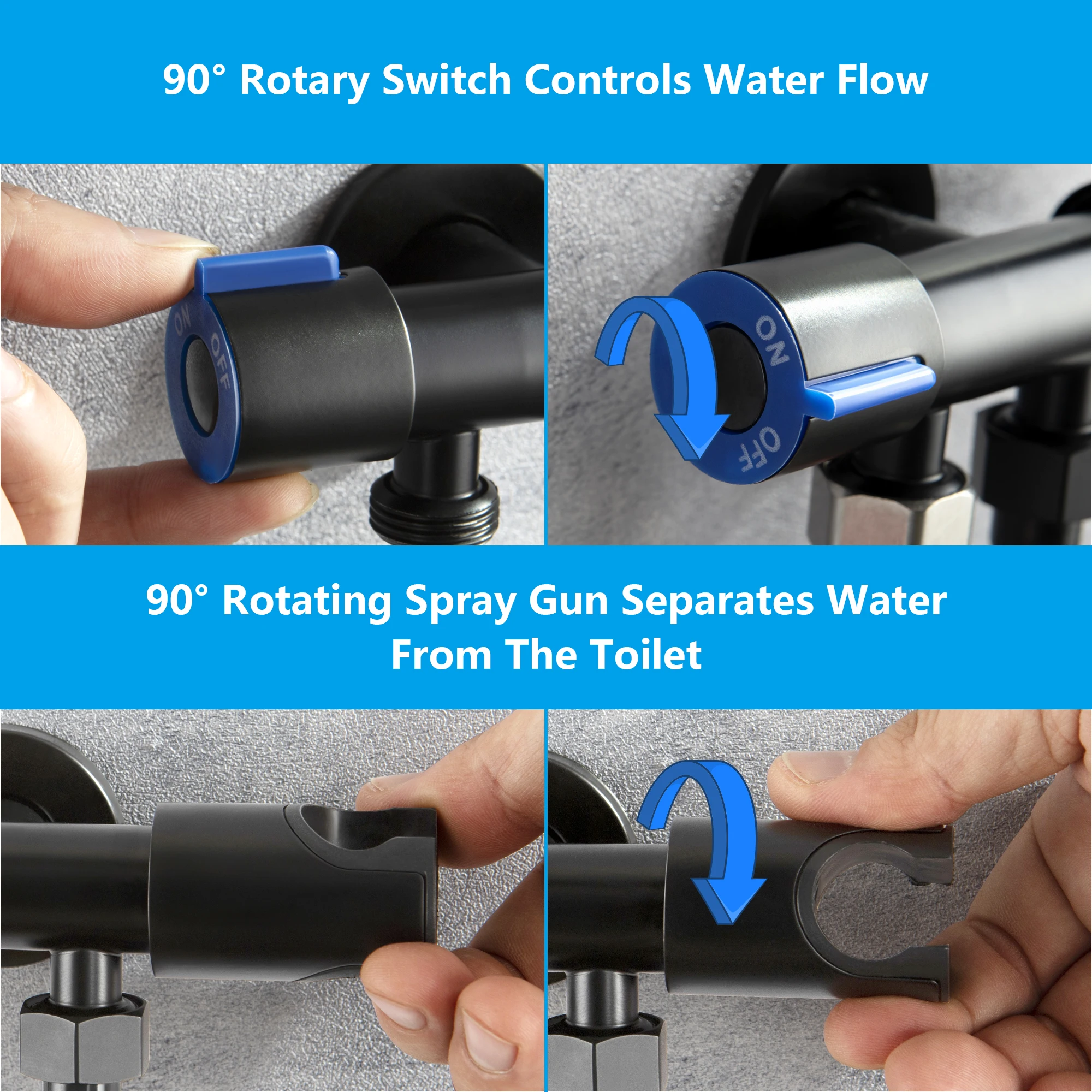 90° Rotary Switch Controls Water Flow

ON
OFF

ON
OFF

90° Rotating Spray Gun Separates Water From The Toilet