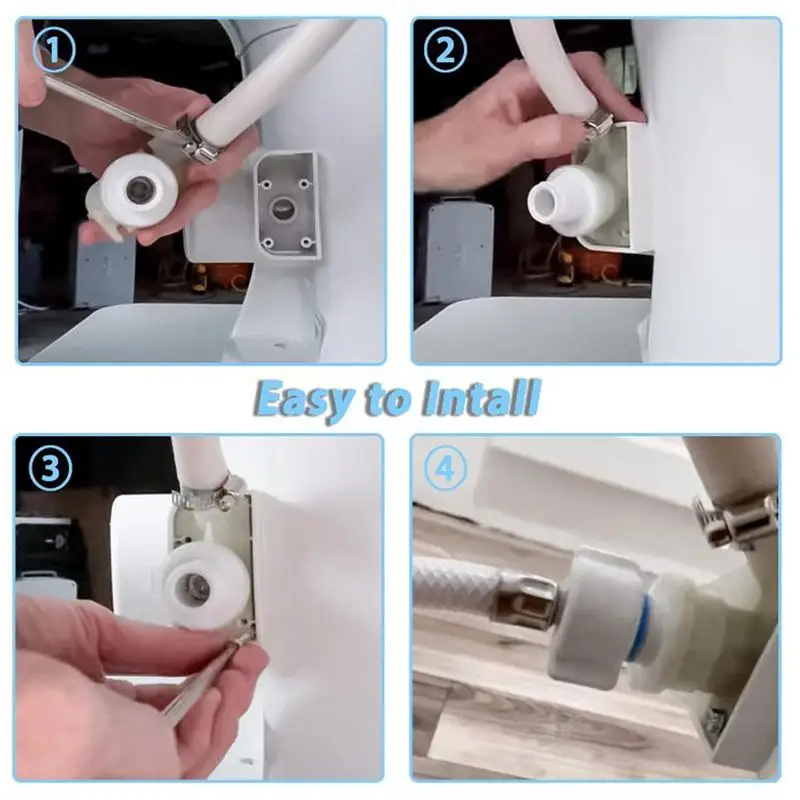 ①

②

Easy to Intall

③

④