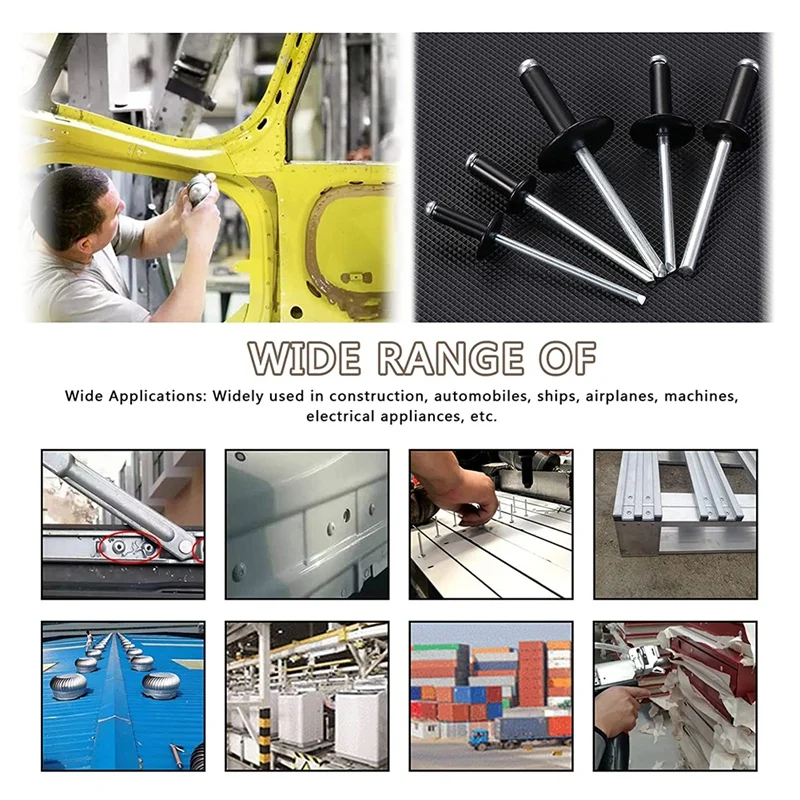 WIDE RANGE OF

Wide Applications: Widely used in construction, automobiles, ships, airplanes, machines, electrical appliances, etc.