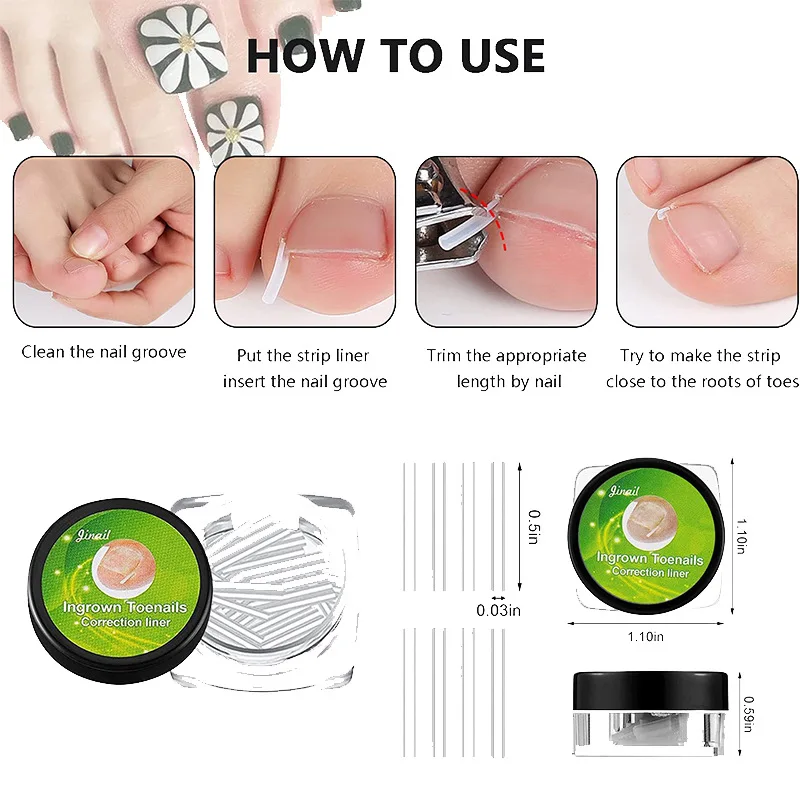 HOW TO USE

Clean the nail groove

Put the strip liner insert the nail groove

Trim the appropriate length by nail

Try to make the strip close to the roots of toes

Jinail
Ingrown Toenails
Correction liner

0.5in

0.03in

Jinail
Ingrown Toenails
Correction liner

1.10in

1.10in

0.59in