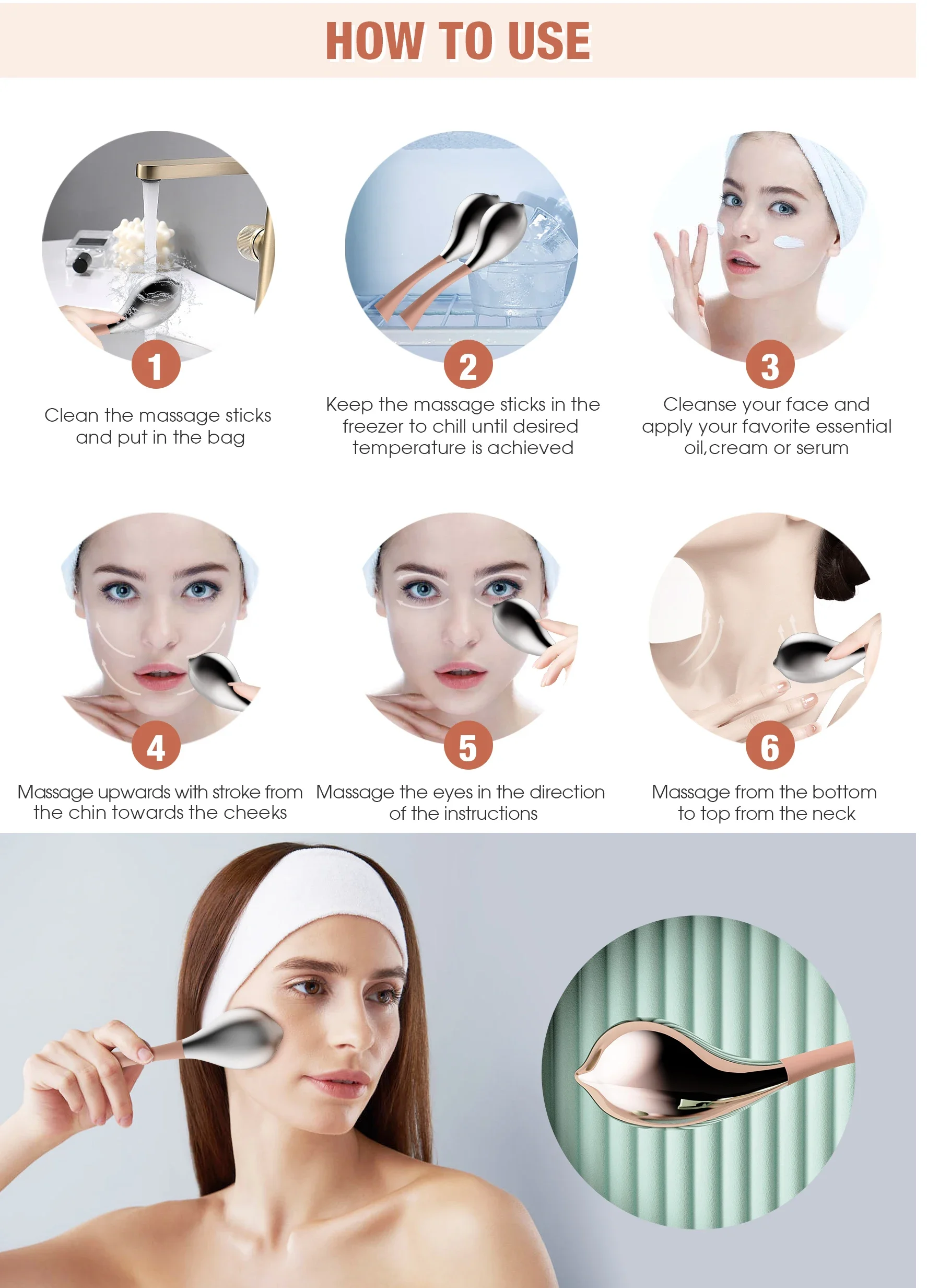 HOW TO USE

1
Clean the massage sticks and put in the bag

2
Keep the massage sticks in the freezer to chill until desired temperature is achieved

3
Cleanse your face and apply your favorite essential oil,cream or serum

4
Massage upwards with stroke from the chin towards the cheeks

5
Massage the eyes in the direction of the instructions

6
Massage from the bottom to top from the neck