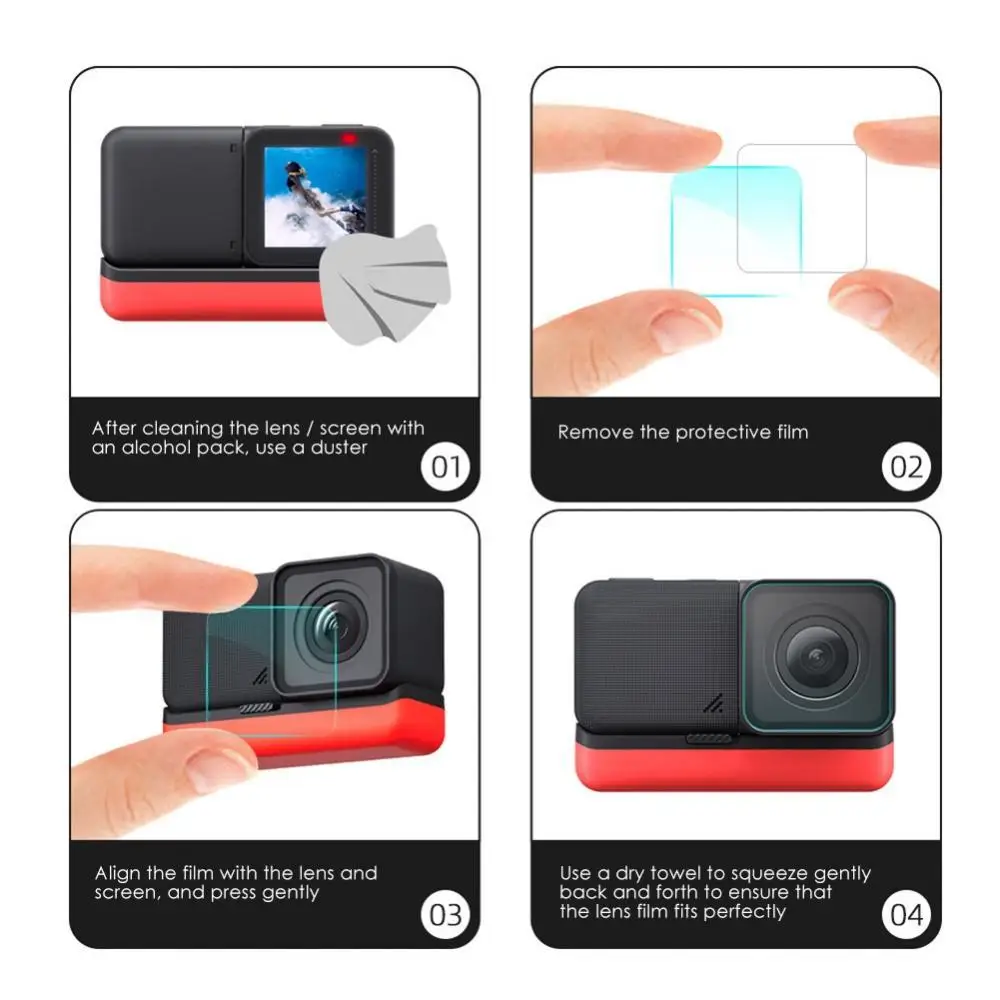 After cleaning the lens / screen with an alcohol pack, use a duster

01

Remove the protective film

02

Align the film with the lens and screen, and press gently

03

Use a dry towel to squeeze gently back and forth to ensure that the lens film fits perfectly

04