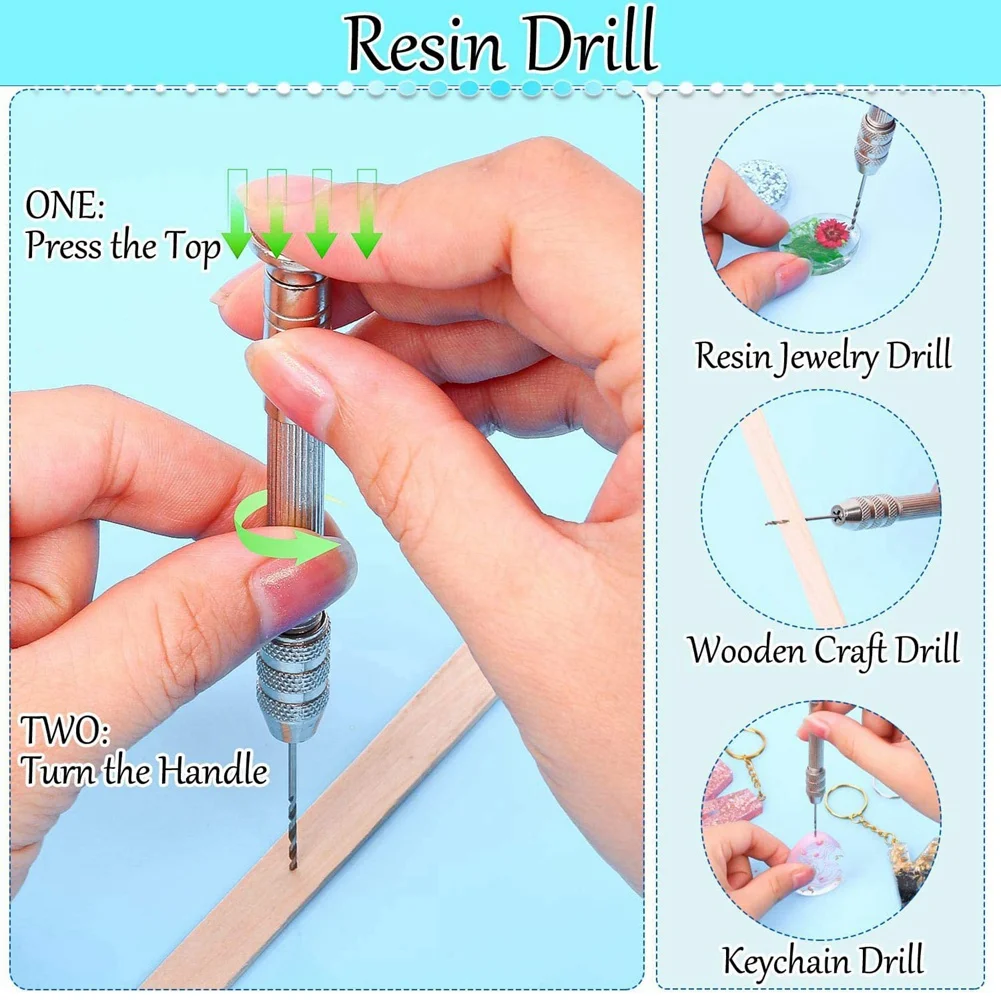 Resin Drill

ONE:
Press the Top

TWO:
Turn the Handle

Resin Jewelry Drill

Wooden Craft Drill

Keychain Drill