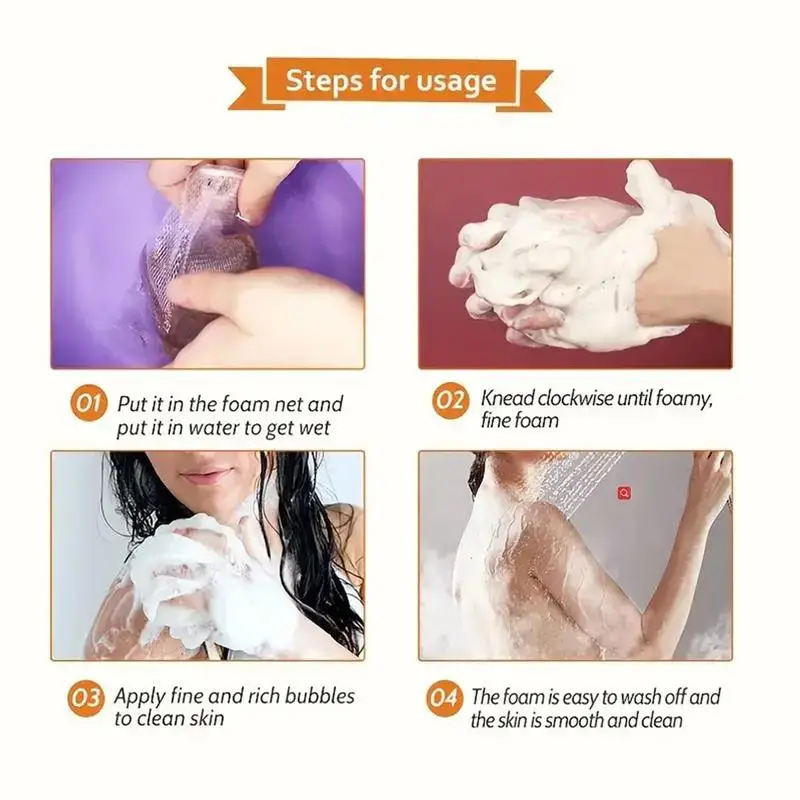 Steps for usage

01 Put it in the foam net and put it in water to get wet

02 Knead clockwise until foamy, fine foam

03 Apply fine and rich bubbles to clean skin

04 The foam is easy to wash off and the skin is smooth and clean