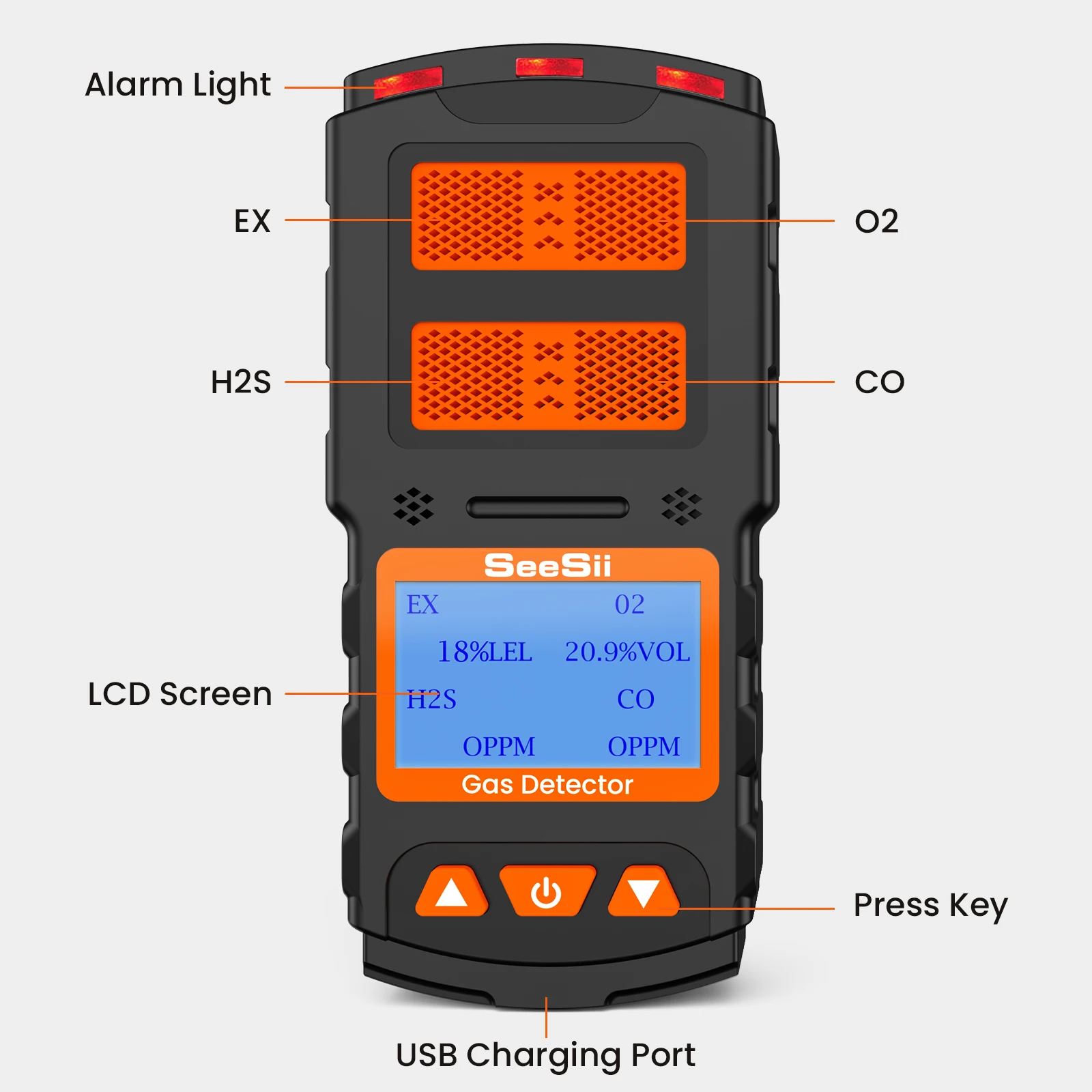 Alarm Light

EX

O2

H2S

CO

SeeSii

EX 02

18%LEL 20.9%VOL

H2S CO

OPPM OPPM

Gas Detector

LCD Screen

Press Key

USB Charging Port