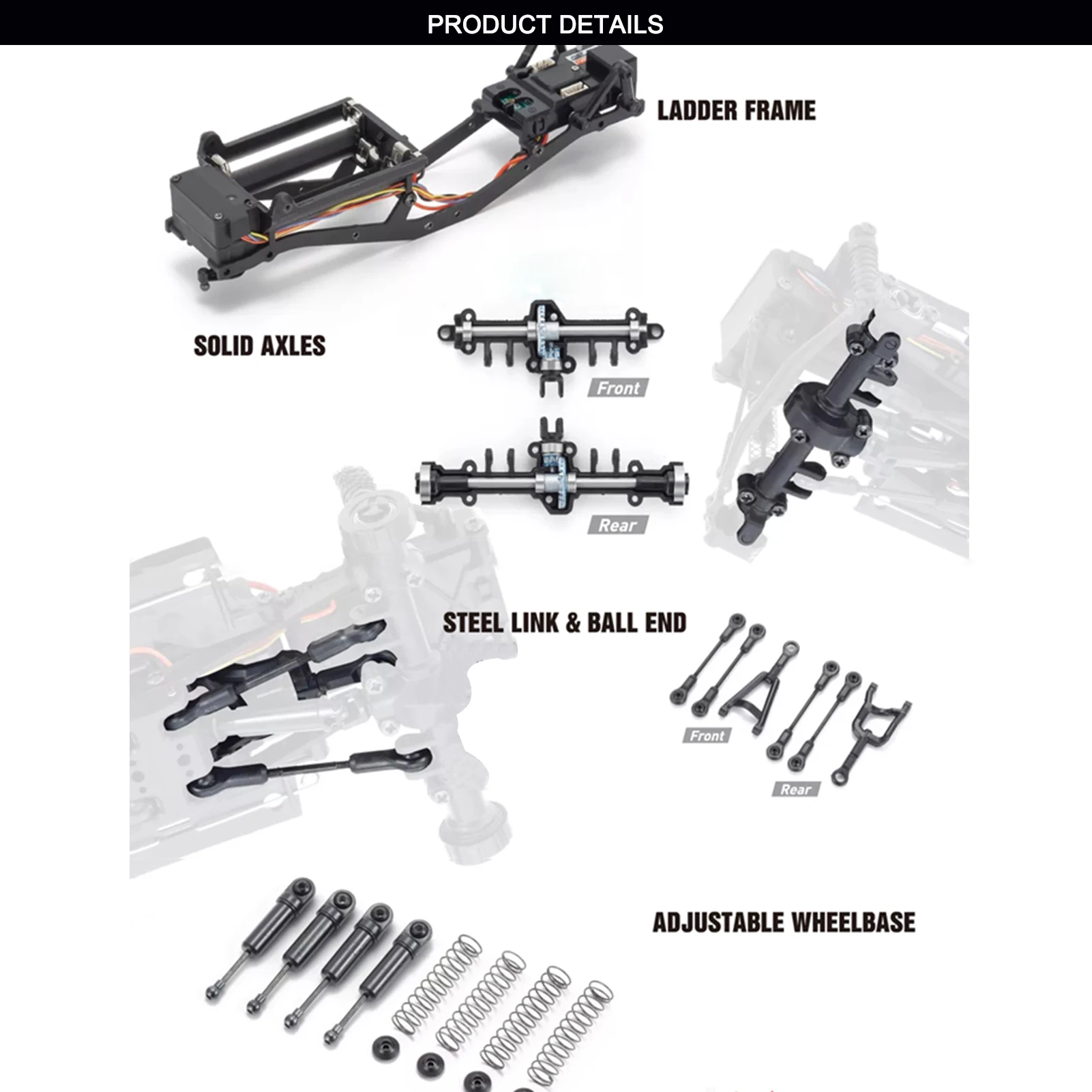 PRODUCT DETAILS

LADDER FRAME

SOLID AXLES

Front

Rear

STEEL LINK & BALL END

Front

Rear

ADJUSTABLE WHEELBASE