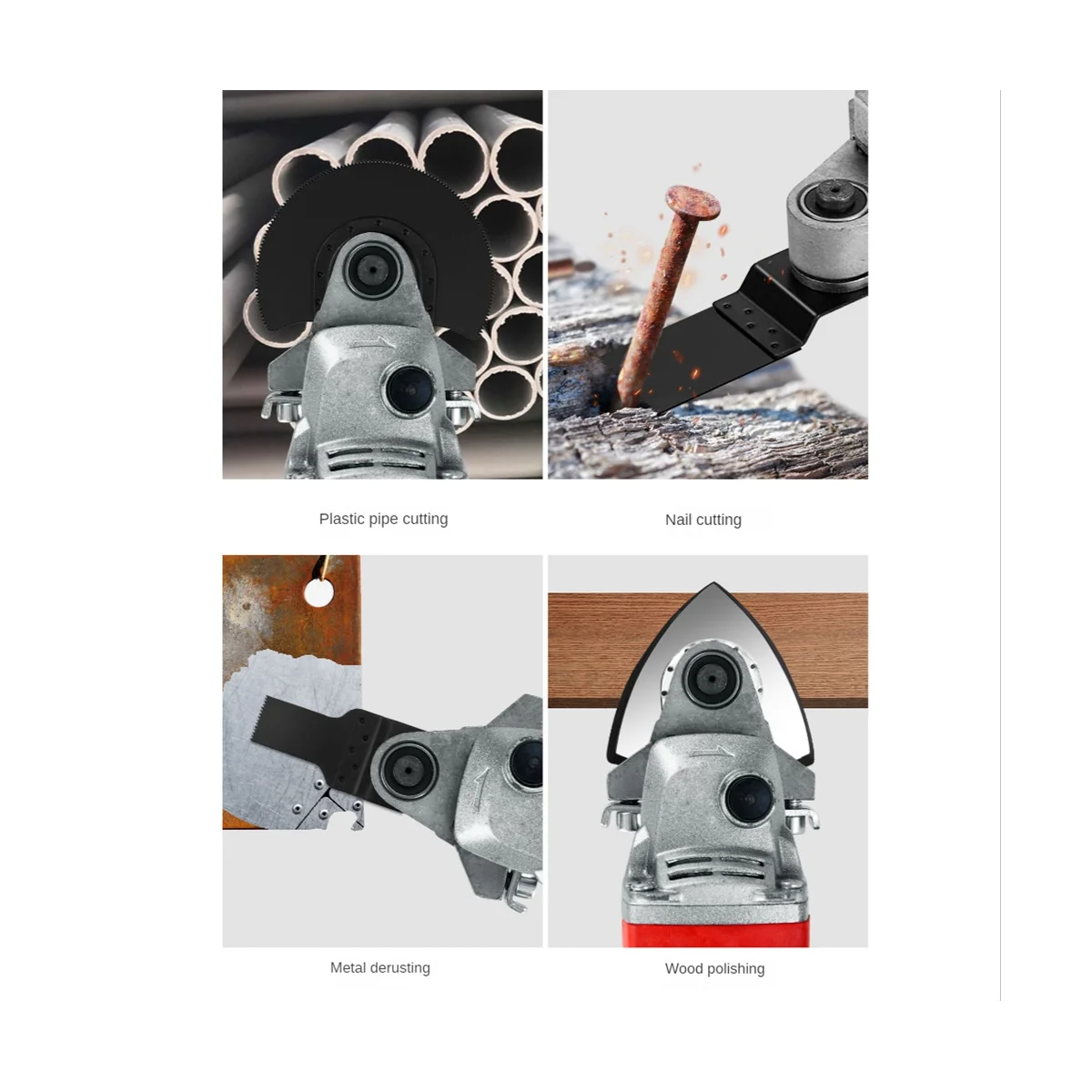 Plastic pipe cutting

Nail cutting

Metal derusting

Wood polishing