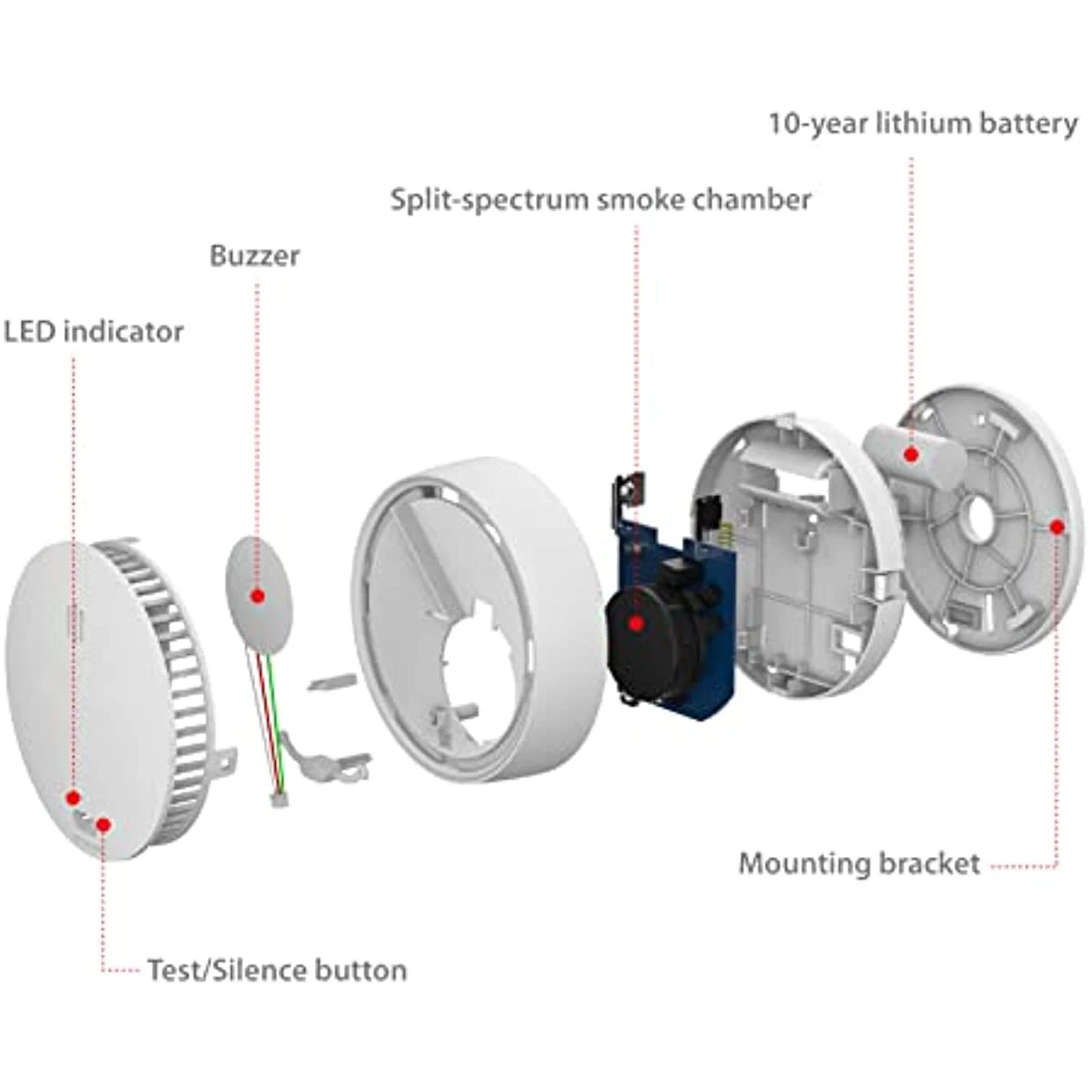 10-year lithium battery

Split-spectrum smoke chamber

Buzzer

LED indicator

Mounting bracket

Test/Silence button