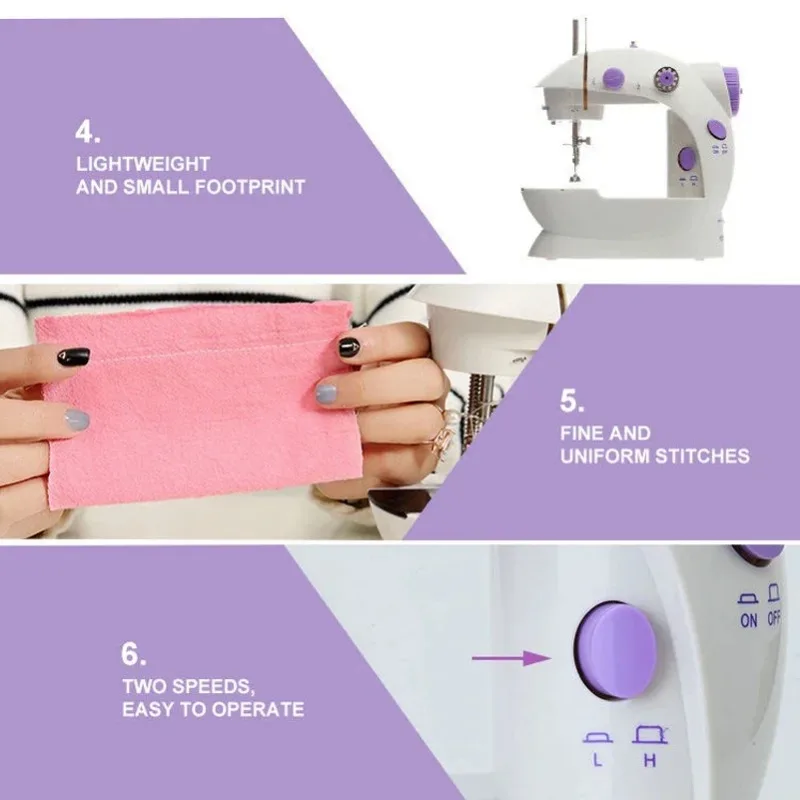 4.
LIGHTWEIGHT
AND SMALL FOOTPRINT

5.
FINE AND
UNIFORM STITCHES

6.
TWO SPEEDS,
EASY TO OPERATE

ON OFF

L H