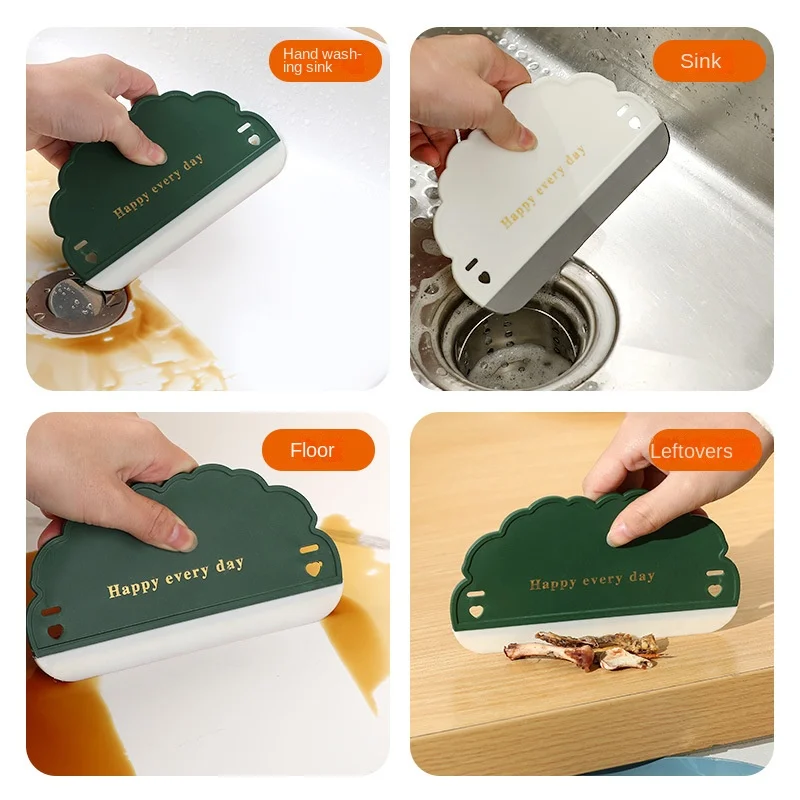 Hand washing sink

Happy every day

Sink

Happy every day

Floor

Happy every day

Leftovers

Happy every day