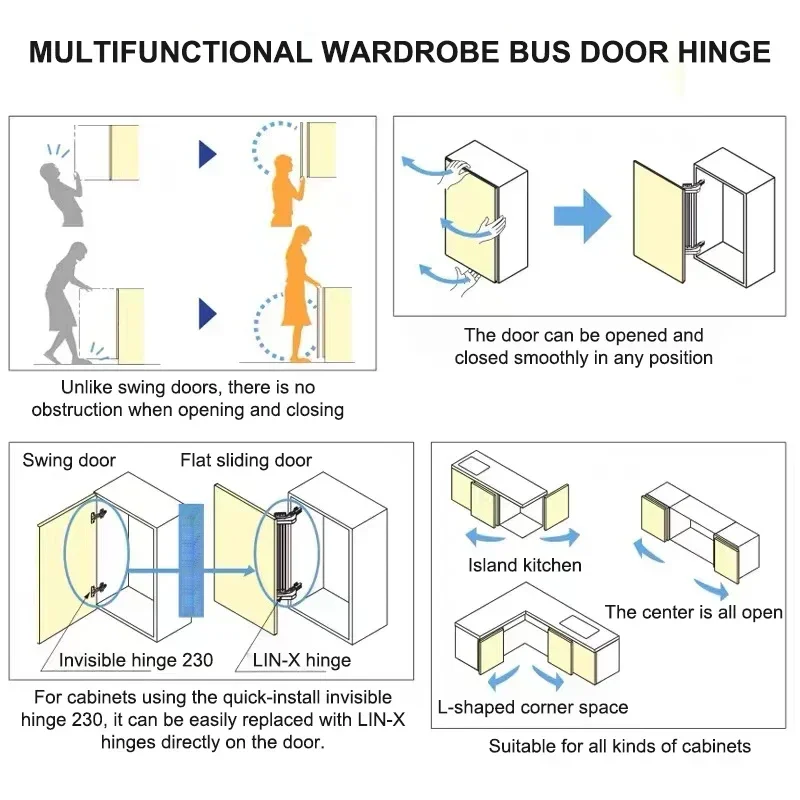 MULTIFUNCTIONAL WARDROBE BUS DOOR HINGE

Unlike swing doors, there is no obstruction when opening and closing

The door can be opened and closed smoothly in any position

Swing door

Flat sliding door

Invisible hinge 230

LIN-X hinge

For cabinets using the quick-install invisible hinge 230, it can be easily replaced with LIN-X hinges directly on the door.

Island kitchen

The center is all open

L-shaped corner space

Suitable for all kinds of cabinets