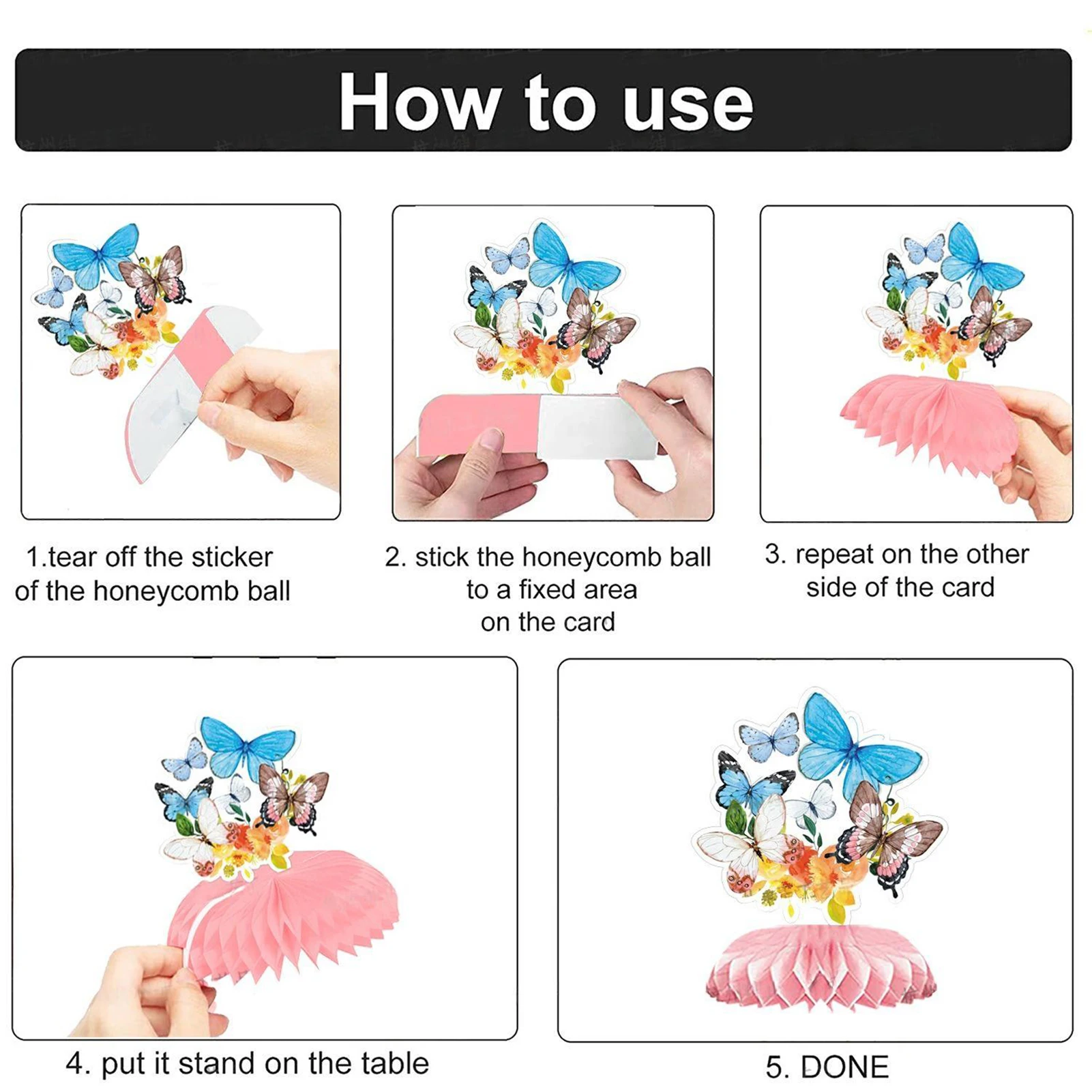 How to use

1.tear off the sticker of the honeycomb ball

2. stick the honeycomb ball to a fixed area on the card

3. repeat on the other side of the card

4. put it stand on the table

5. DONE