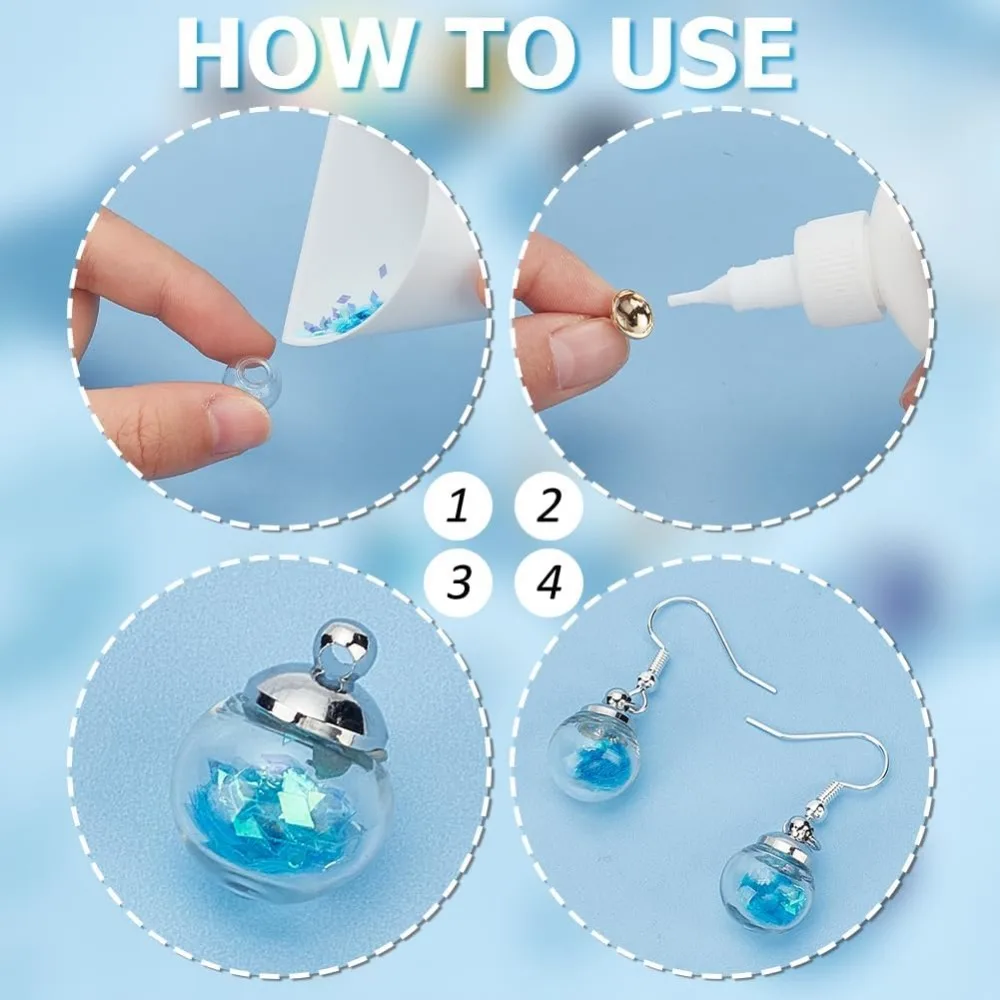 HOW TO USE

1 2

3 4