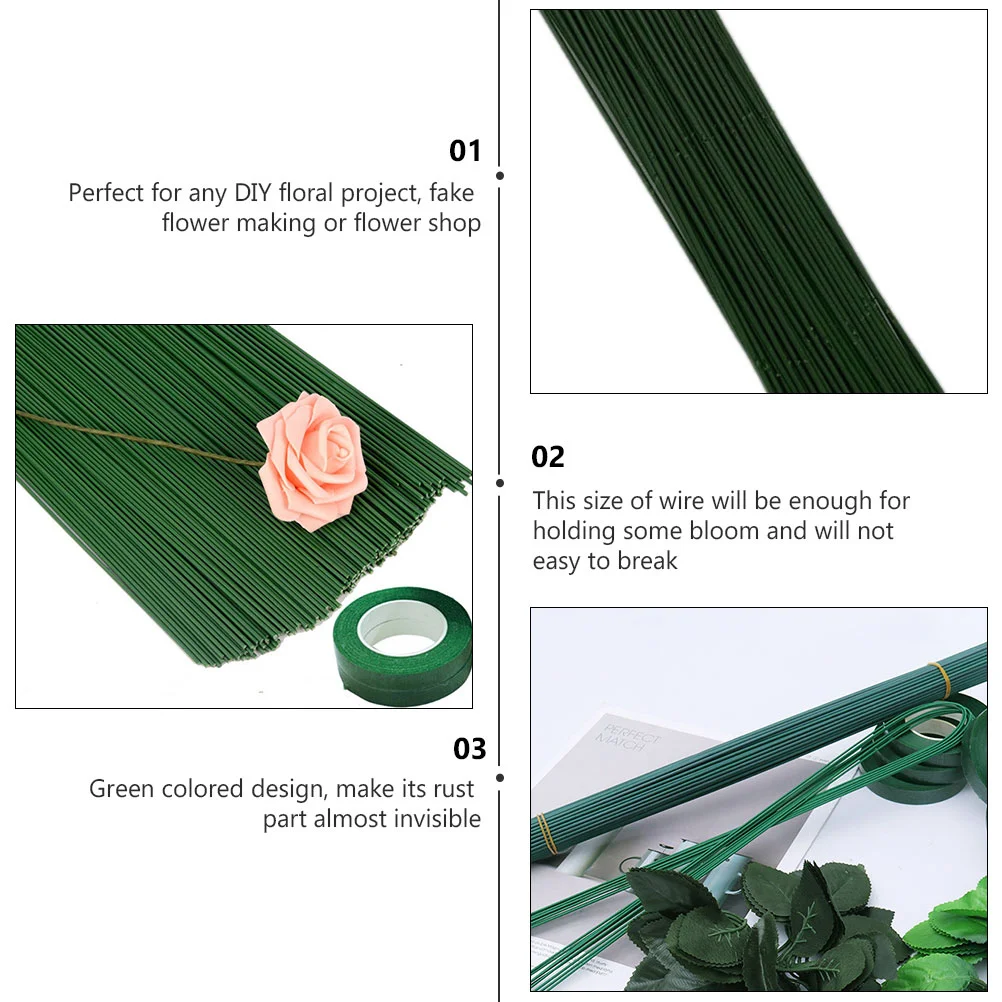 01

Perfect for any DIY floral project, fake flower making or flower shop

02

This size of wire will be enough for holding some bloom and will not easy to break

03

Green colored design, make its rust part almost invisible

PERFECT MATCH