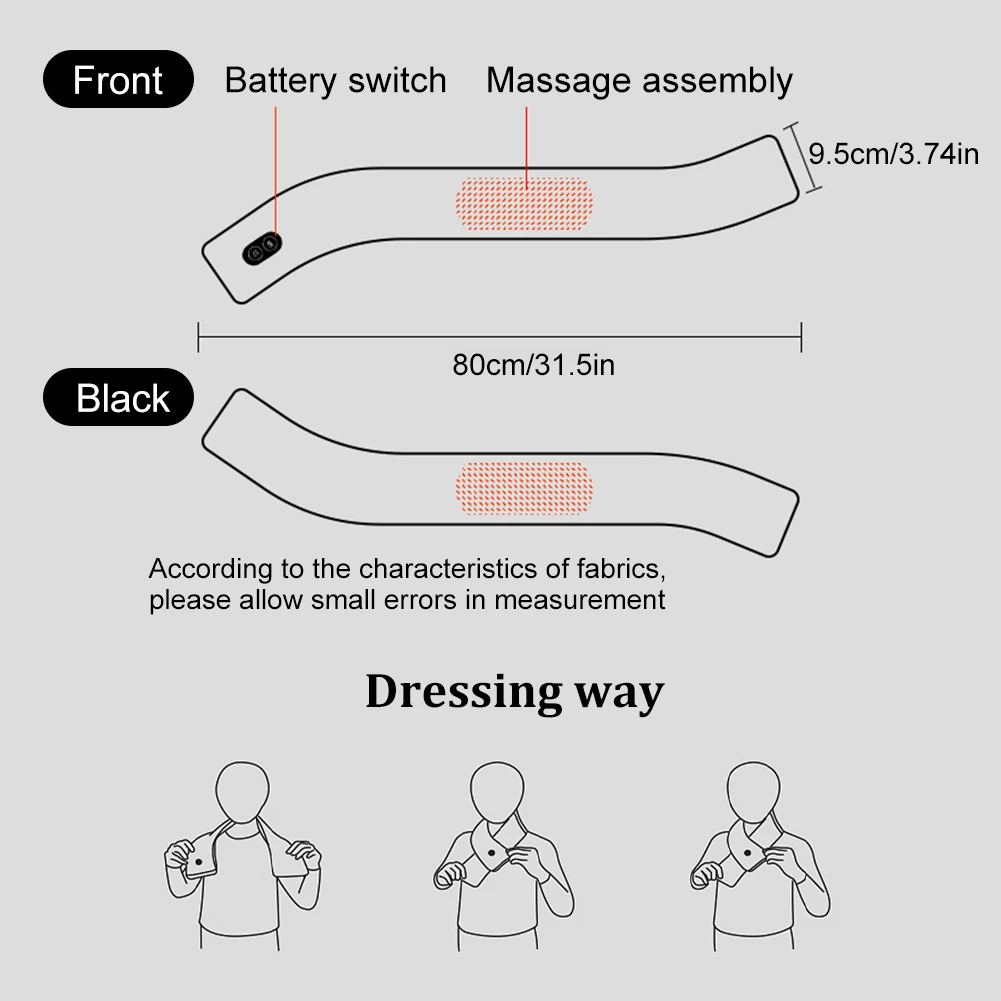 Front

Battery switch

Massage assembly

9.5cm/3.74in

80cm/31.5in

Black

According to the characteristics of fabrics, please allow small errors in measurement

Dressing way