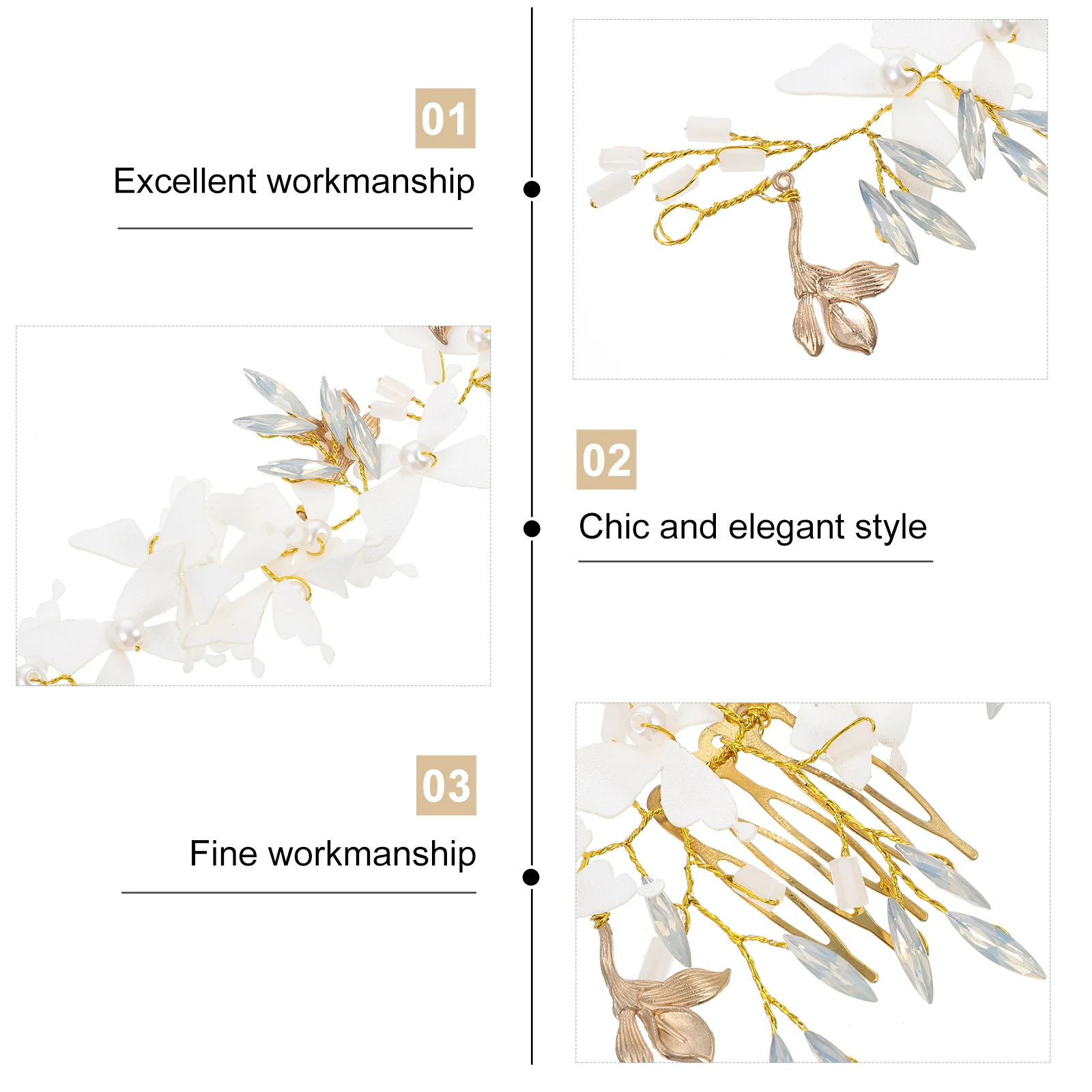 01
Excellent workmanship

02
Chic and elegant style

03
Fine workmanship