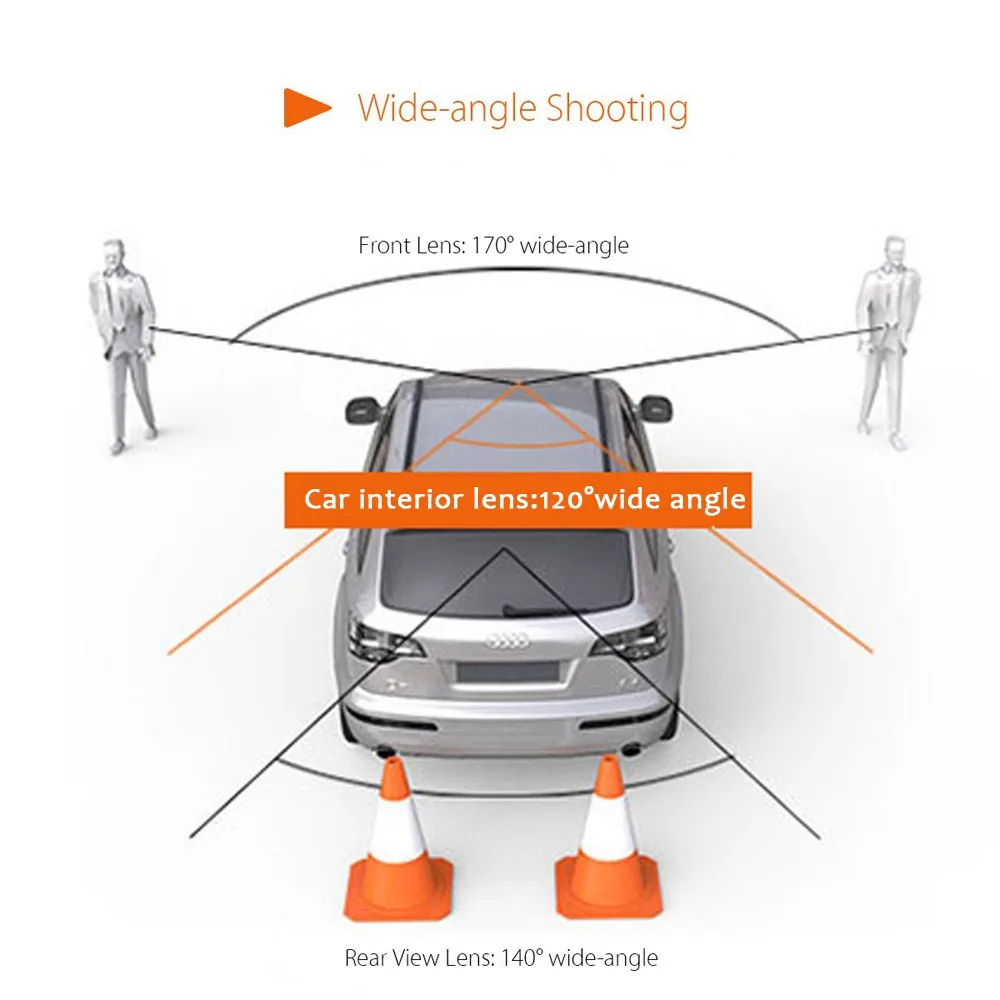 Wide-angle Shooting

Front Lens: 170° wide-angle

Car interior lens:120°wide angle

Rear View Lens: 140° wide-angle