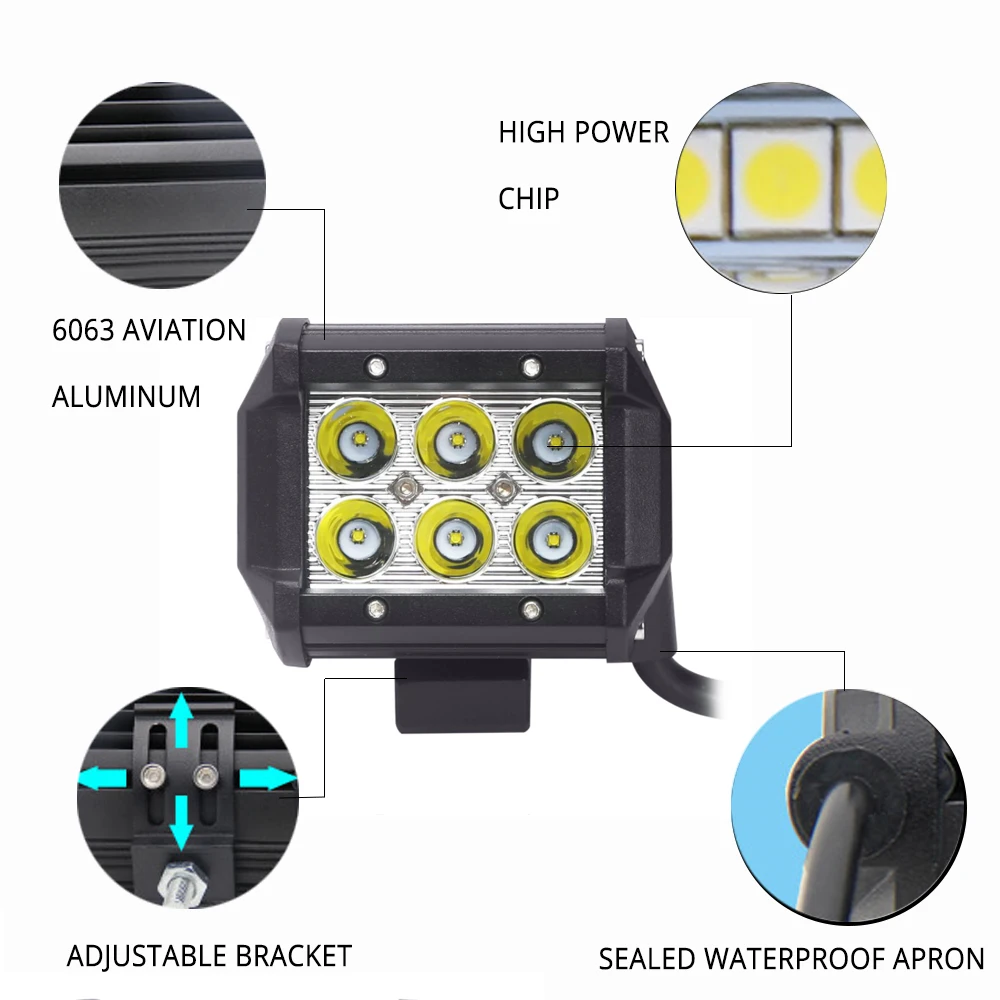 HIGH POWER

CHIP

6063 AVIATION

ALUMINUM

ADJUSTABLE BRACKET

SEALED WATERPROOF APRON