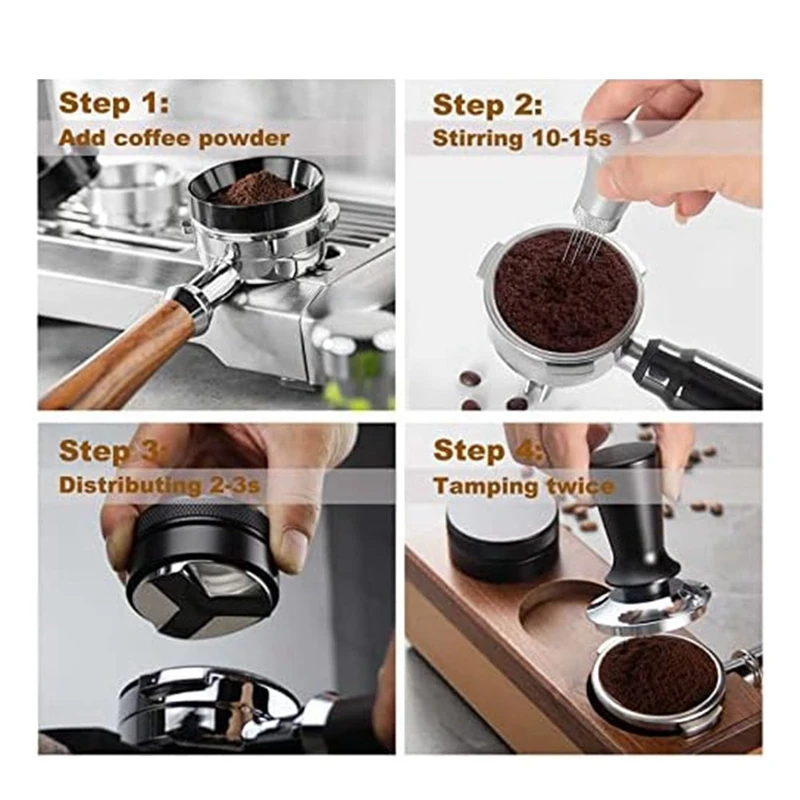 Step 1:
Add coffee powder

Step 2:
Stirring 10-15s

Step 3:
Distributing 2-3s

Step 4:
Tamping twice