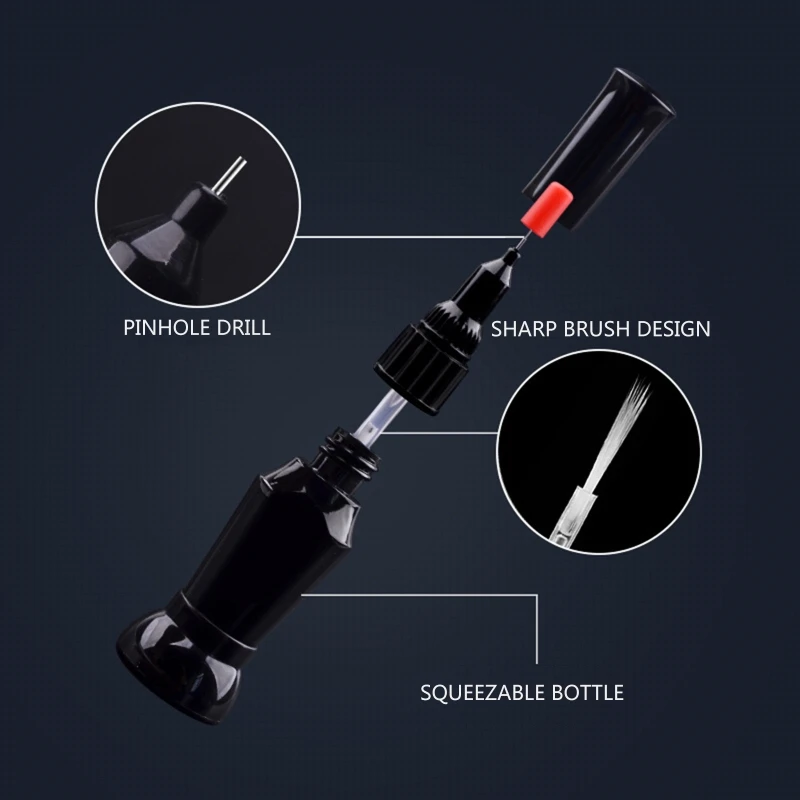 PINHOLE DRILL

SHARP BRUSH DESIGN

SQUEEZABLE BOTTLE