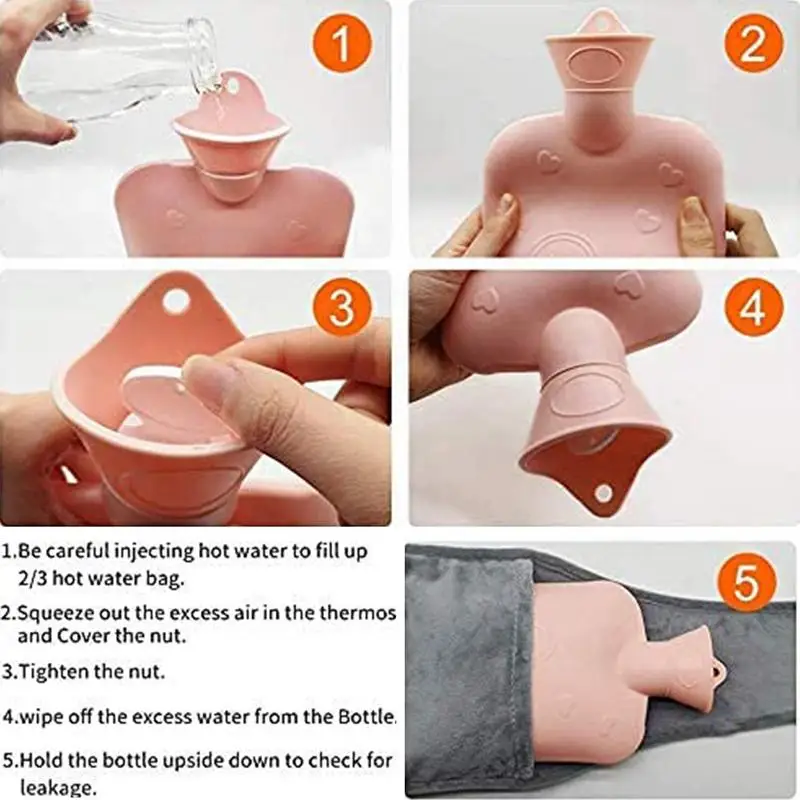 1

2

3

4

1.Be careful injecting hot water to fill up 2/3 hot water bag.

2.Squeeze out the excess air in the thermos and Cover the nut.

3.Tighten the nut.

4.wipe off the excess water from the Bottle.

5.Hold the bottle upside down to check for leakage.

5