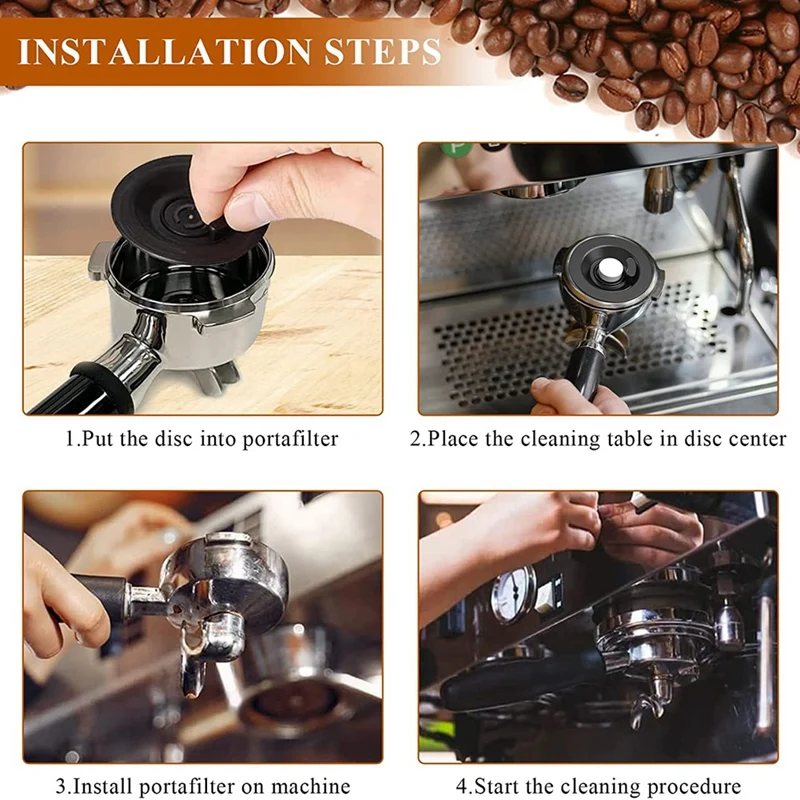 INSTALLATION STEPS

1.Put the disc into portafilter

2.Place the cleaning table in disc center

3.Install portafilter on machine

4.Start the cleaning procedure