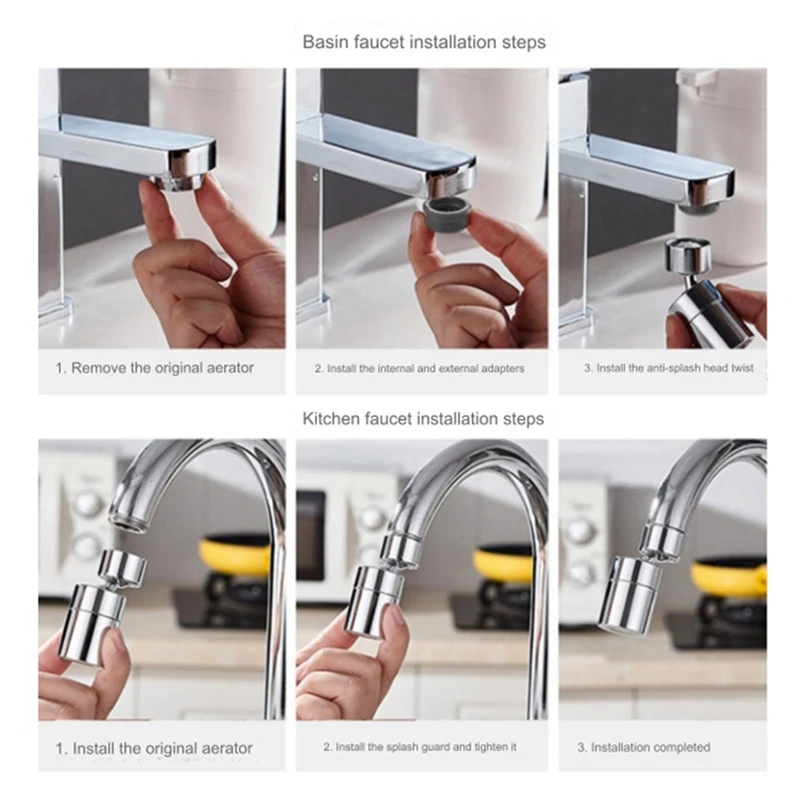 Basin faucet installation steps

1. Remove the original aerator

2. Install the internal and external adapters

3. Install the anti-splash head twist

Kitchen faucet installation steps

1. Install the original aerator

2. Install the splash guard and tighten it

3. Installation completed