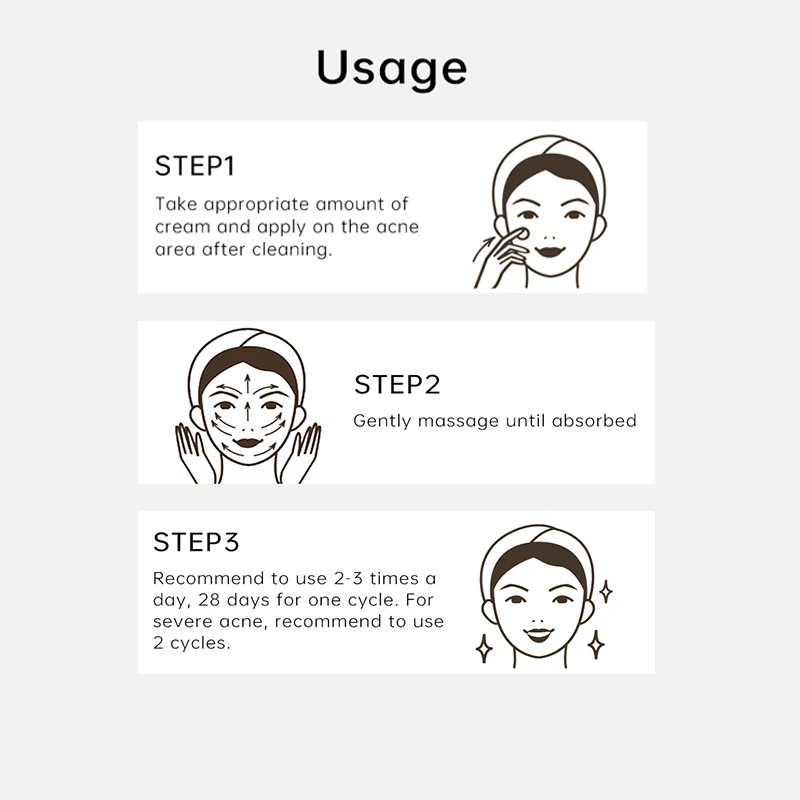 Usage

STEP1

Take appropriate amount of cream and apply on the acne area after cleaning.

STEP2

Gently massage until absorbed

STEP3

Recommend to use 2-3 times a day, 28 days for one cycle. For severe acne, recommend to use 2 cycles.