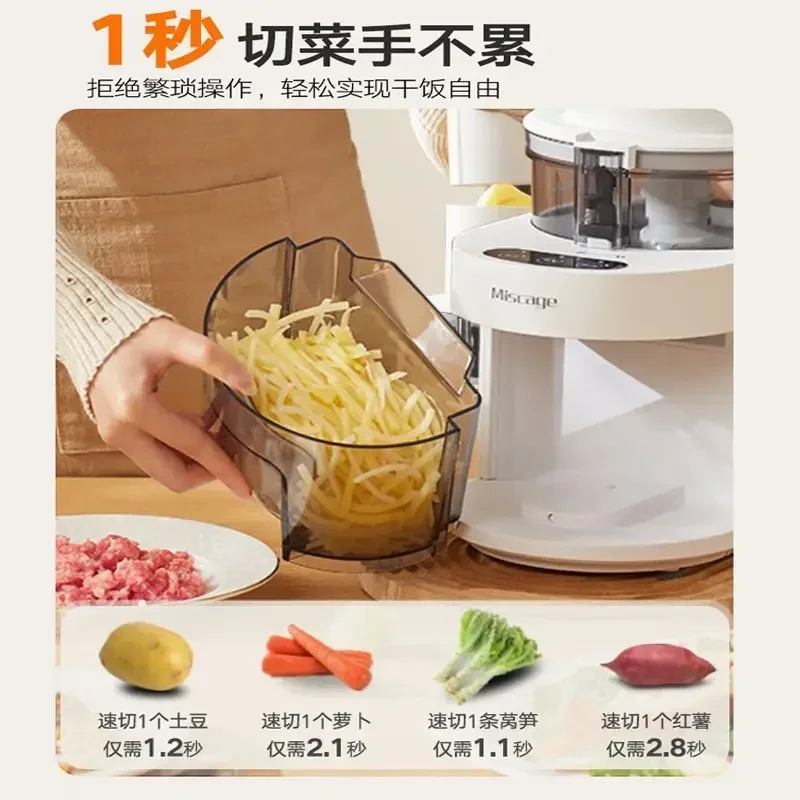 1秒 切菜手不累
拒绝繁琐操作，轻松实现干饭自由

Miscage

速切1个土豆
仅需1.2秒

速切1个萝卜
仅需2.1秒

速切1条莴笋
仅需1.1秒

速切1个红薯
仅需2.8秒