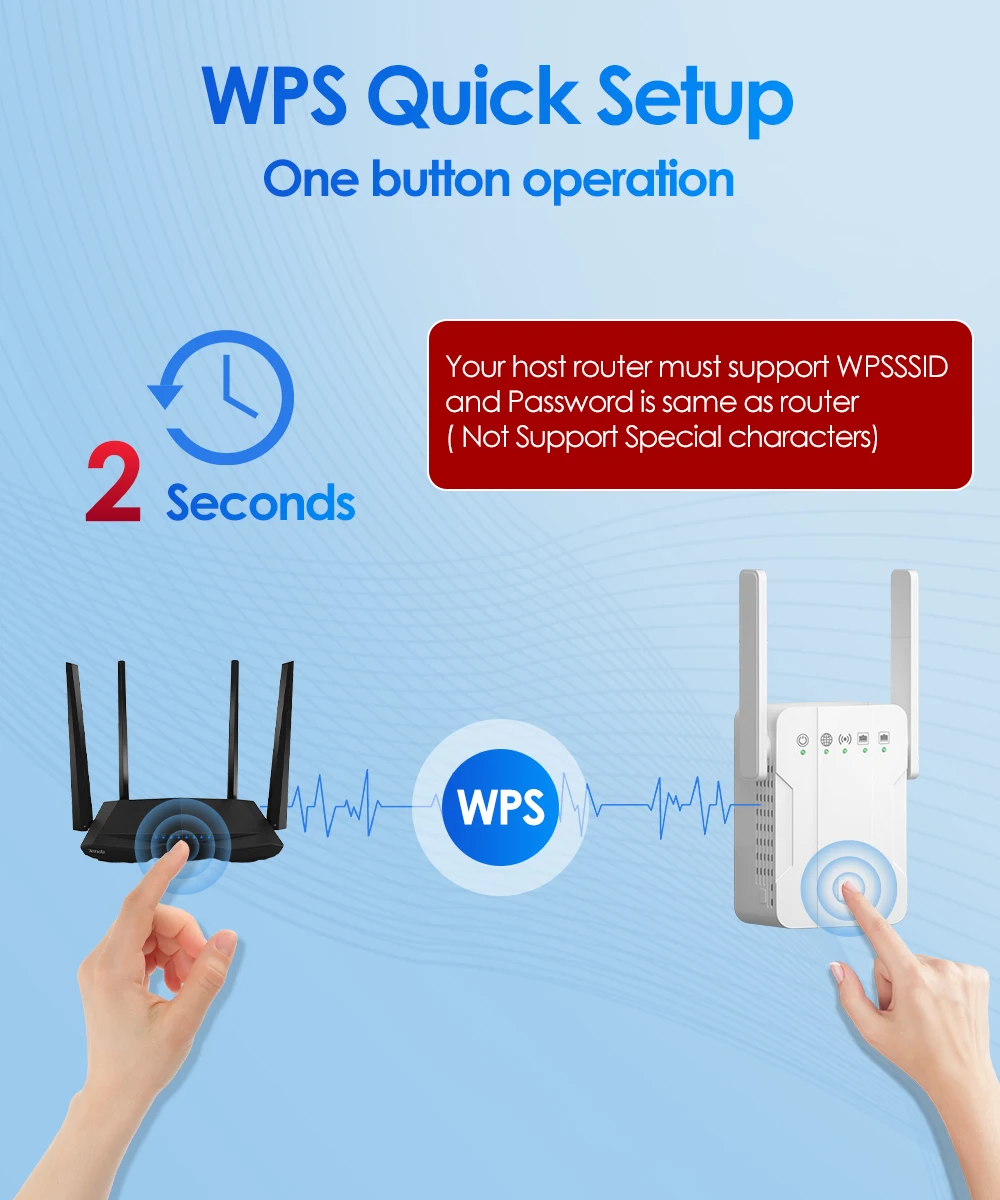 WPS Quick Setup
One button operation

2 Seconds

Your host router must support WPSSSID and Password is same as router ( Not Support Special characters)

Tenda

WPS