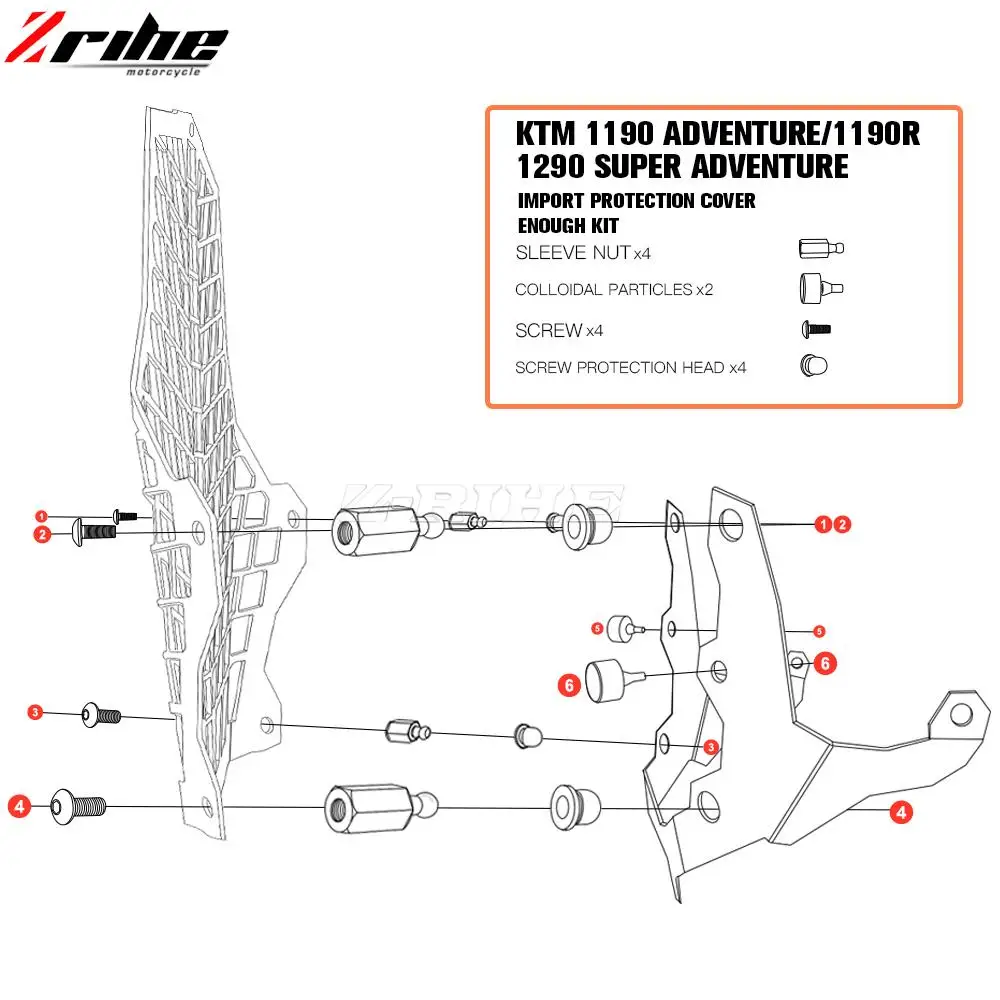 Zrihe
motorcycle

KTM 1190 ADVENTURE/1190R
1290 SUPER ADVENTURE
IMPORT PROTECTION COVER
ENOUGH KIT
SLEEVE NUT x4
COLLOIDAL PARTICLES x2
SCREW x4
SCREW PROTECTION HEAD x4

K-RIHE

1
2
1 2
5
5
6
6
3
3
4
4