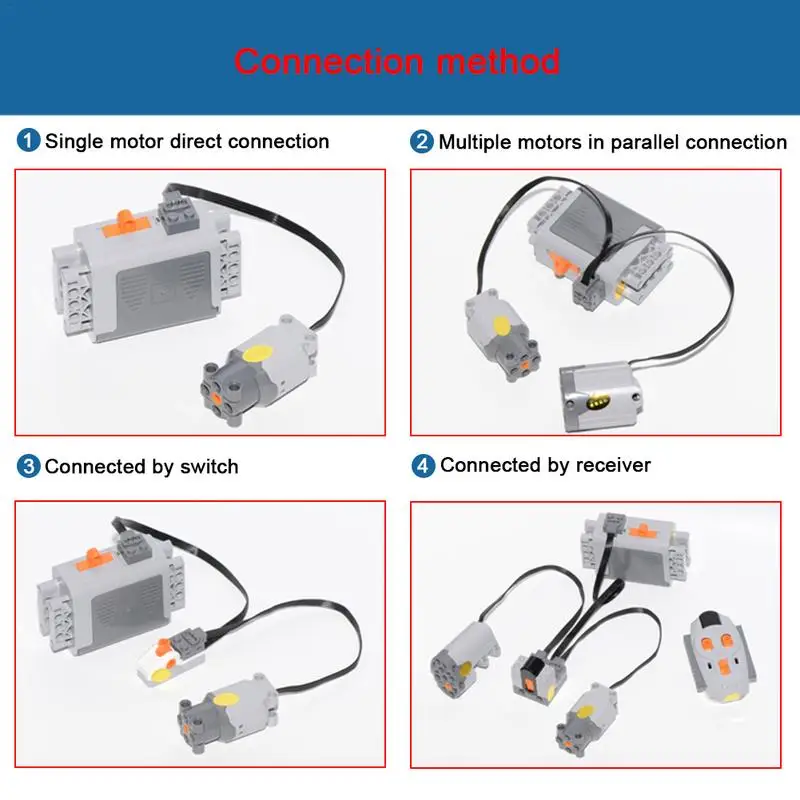 Connection method

1 Single motor direct connection

2 Multiple motors in parallel connection

3 Connected by switch

4 Connected by receiver