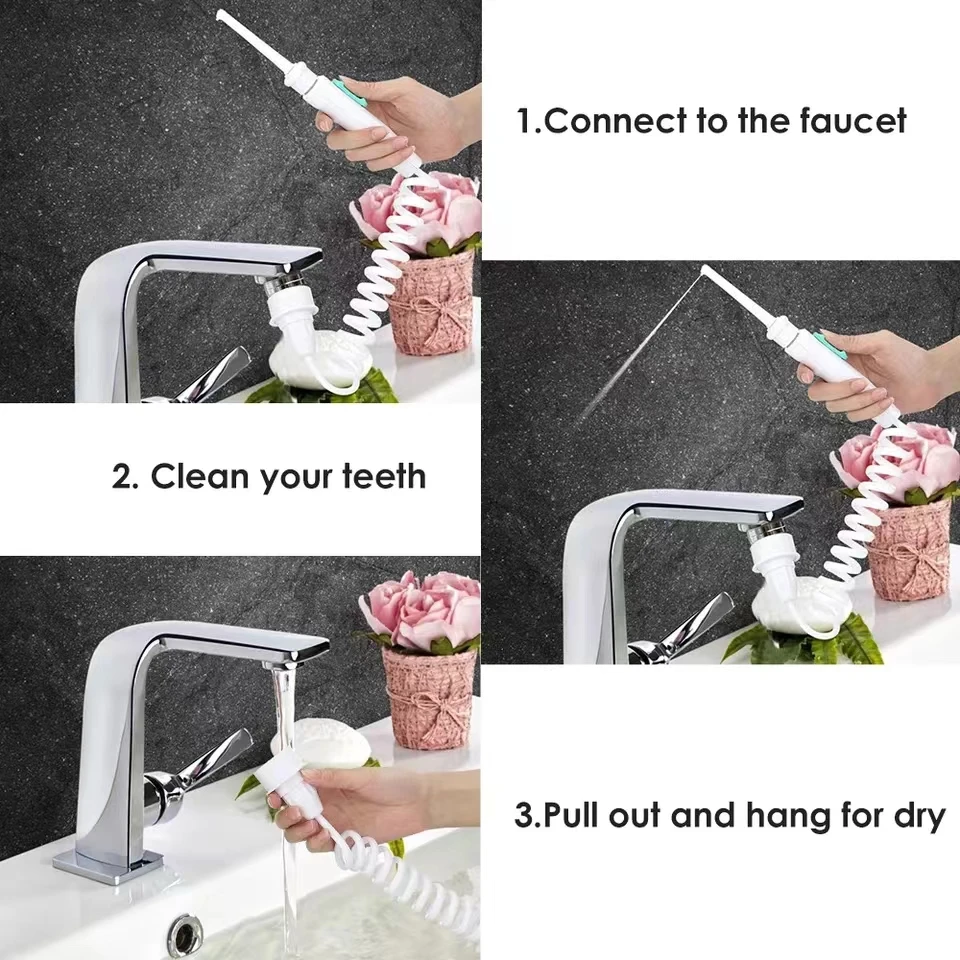 1.Connect to the faucet

2. Clean your teeth

3.Pull out and hang for dry