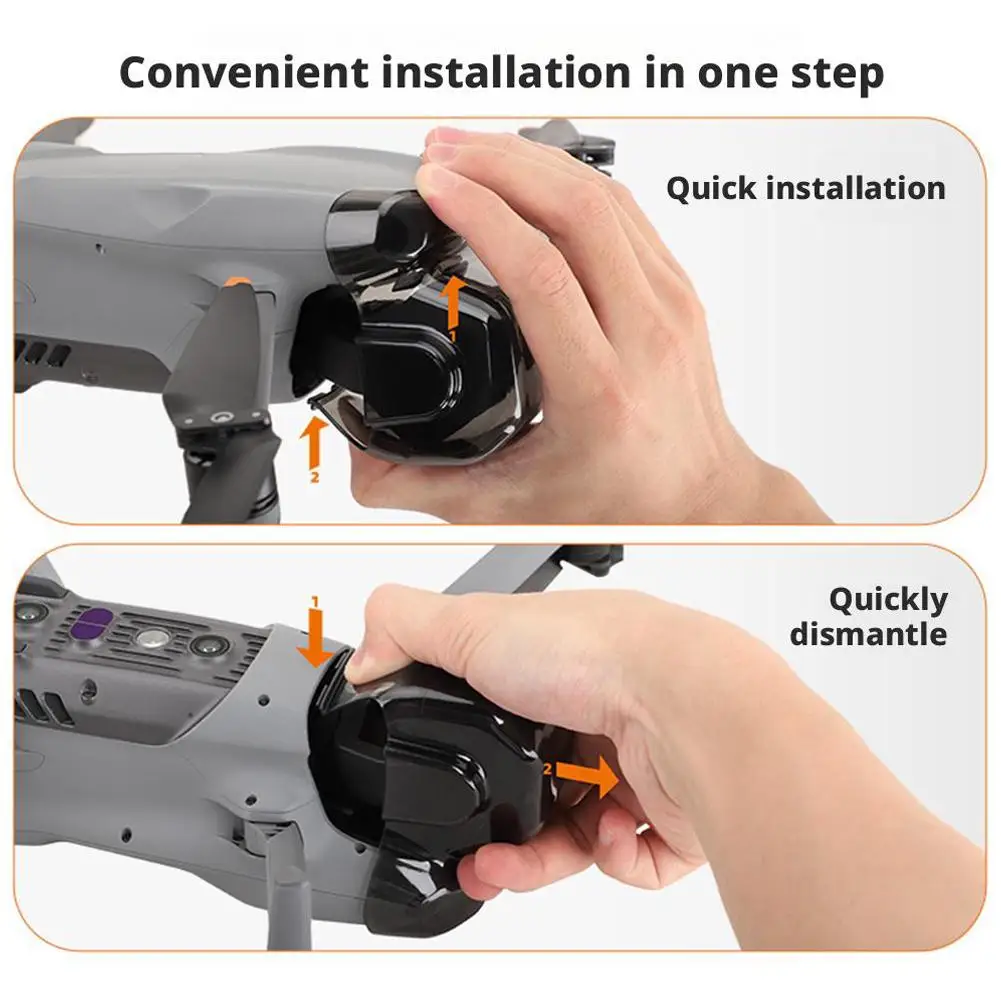 Convenient installation in one step

Quick installation

1

2

Quickly dismantle

1

2