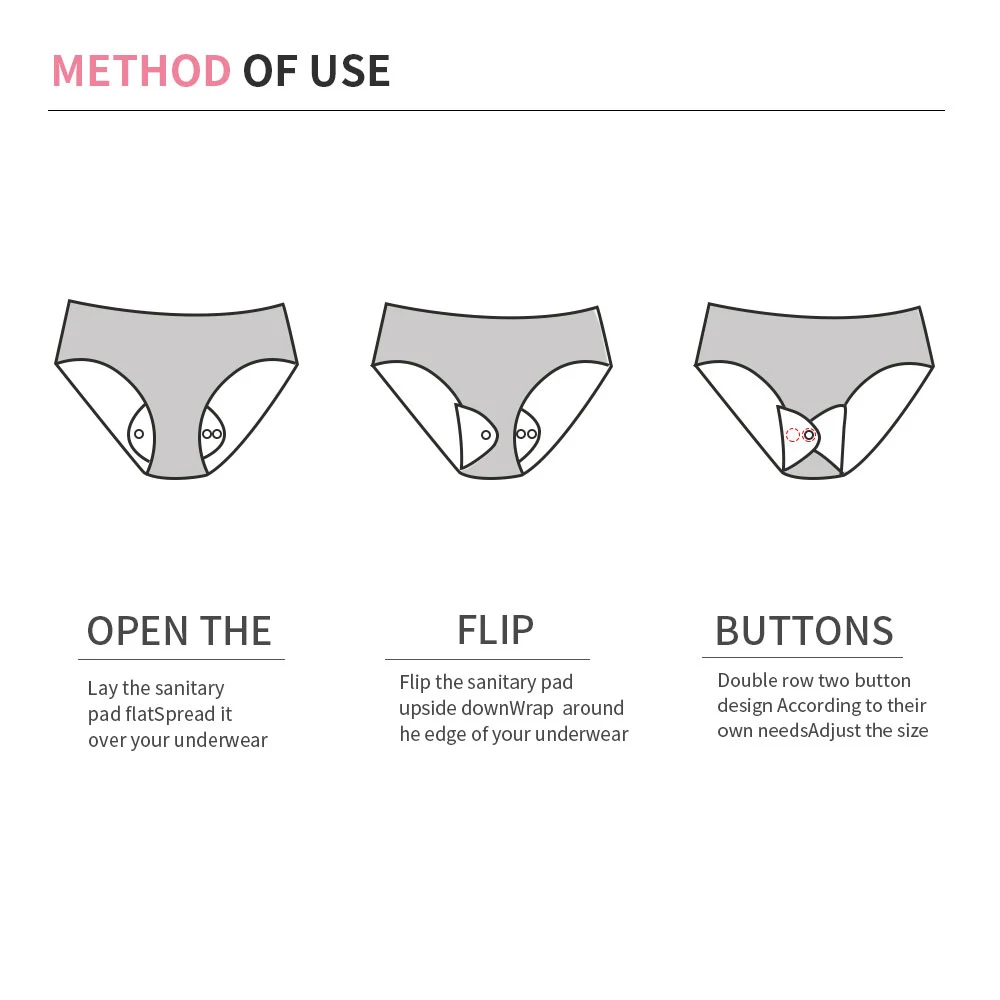 METHOD OF USE

OPEN THE

Lay the sanitary pad flatSpread it over your underwear

FLIP

Flip the sanitary pad upside downWrap around he edge of your underwear

BUTTONS

Double row two button design According to their own needsAdjust the size