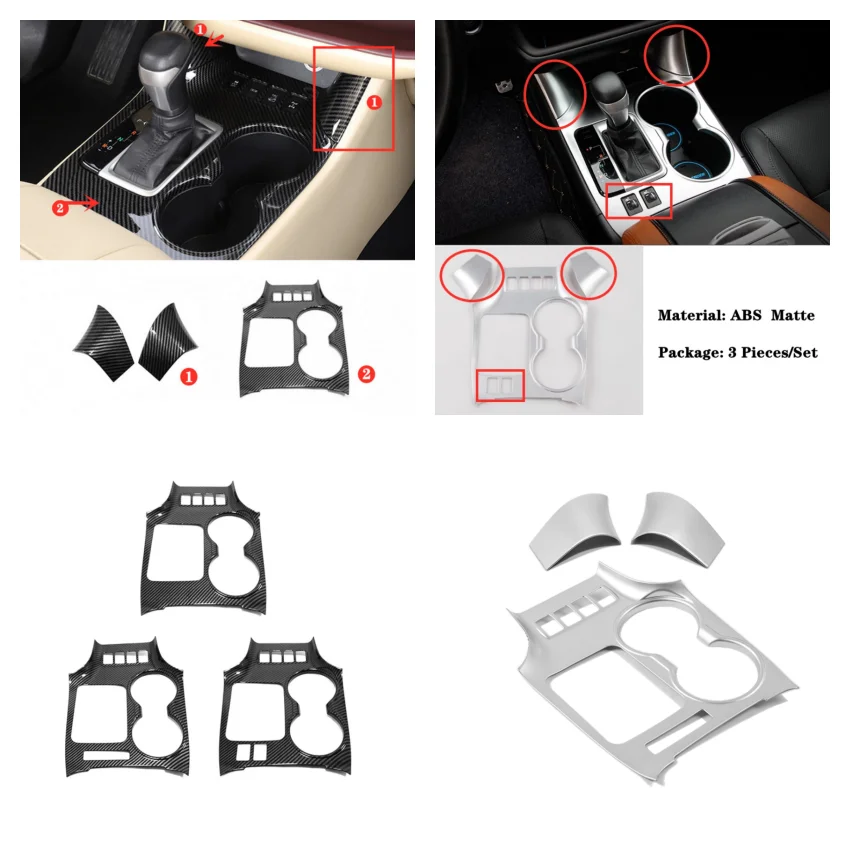 1

1

2

1

2

Material: ABS Matte

Package: 3 Pieces/Set