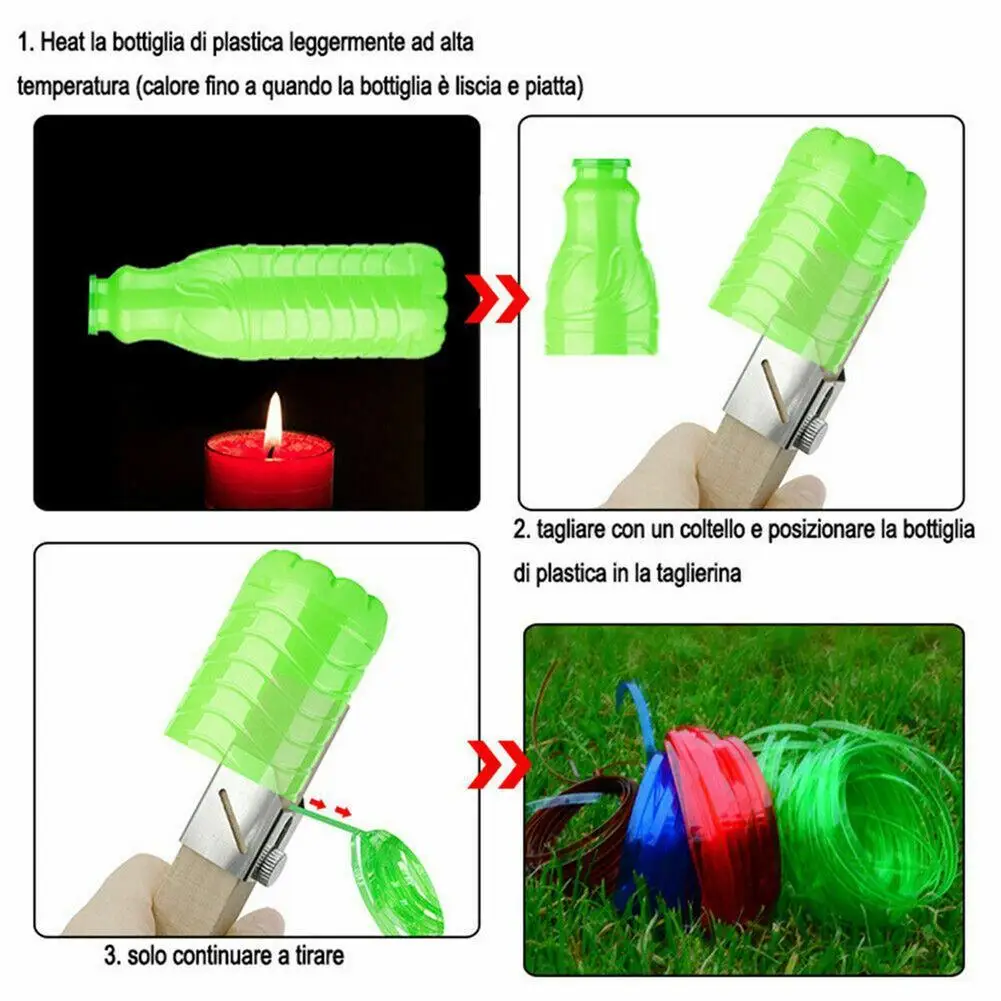 1. Heat la bottiglia di plastica leggermente ad alta temperatura (calore fino a quando la bottiglia è liscia e piatta)

2. tagliare con un coltello e posizionare la bottiglia di plastica in la taglierina

3. solo continuare a tirare