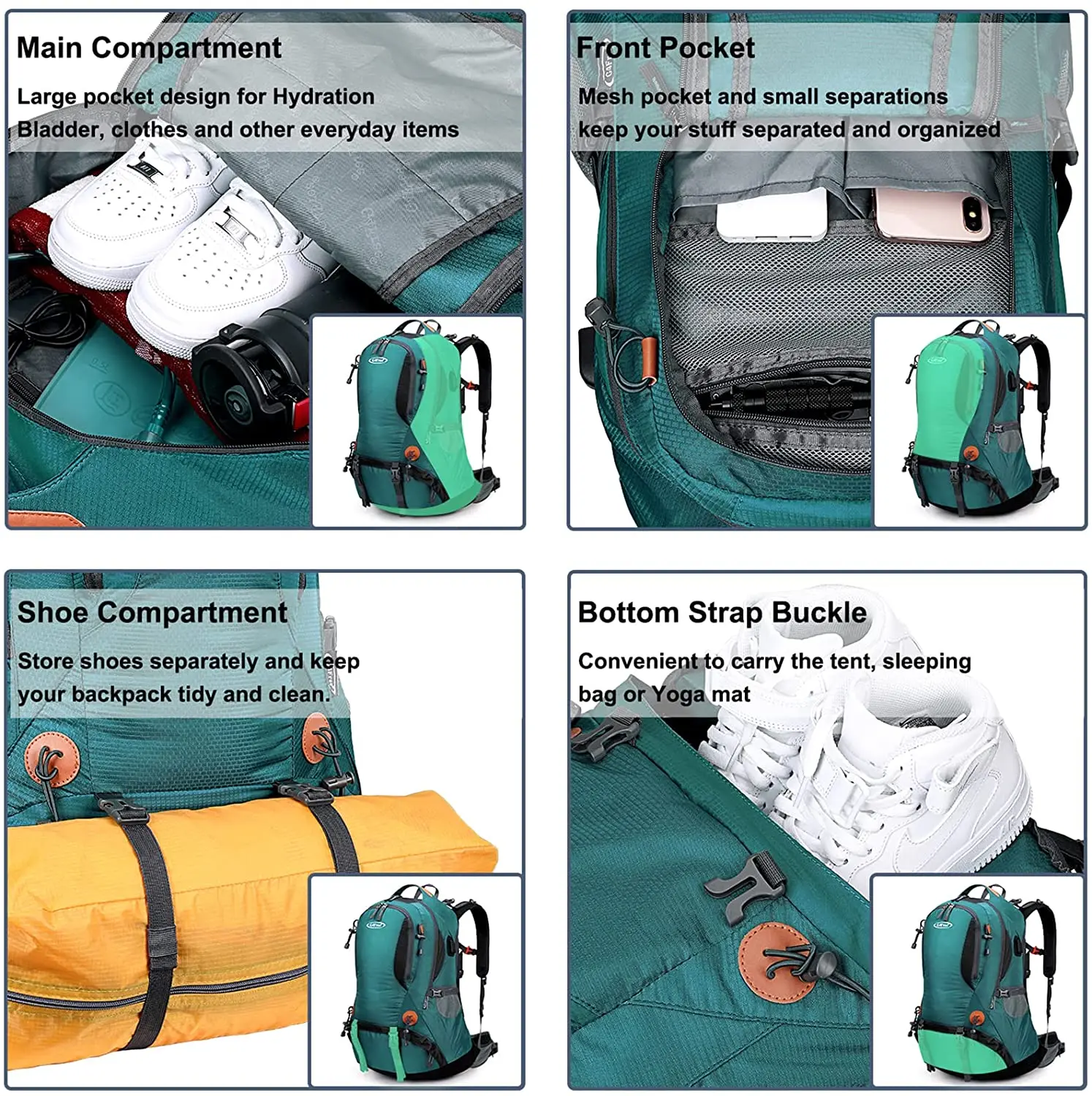 Main Compartment

Large pocket design for Hydration Bladder, clothes and other everyday items

Front Pocket

Mesh pocket and small separations keep your stuff separated and organized

Shoe Compartment

Store shoes separately and keep your backpack tidy and clean.

Bottom Strap Buckle

Convenient to carry the tent, sleeping bag or Yoga mat