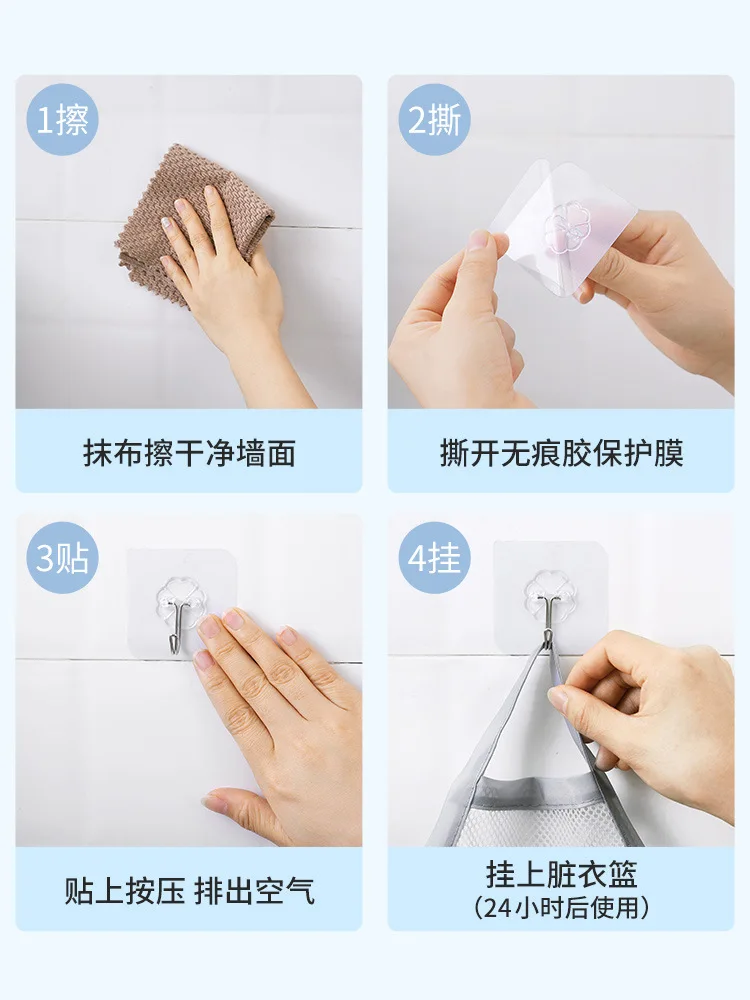 1擦

抹布擦干净墙面

2撕

撕开无痕胶保护膜

3贴

贴上按压 排出空气

4挂

挂上脏衣篮
(24小时后使用)