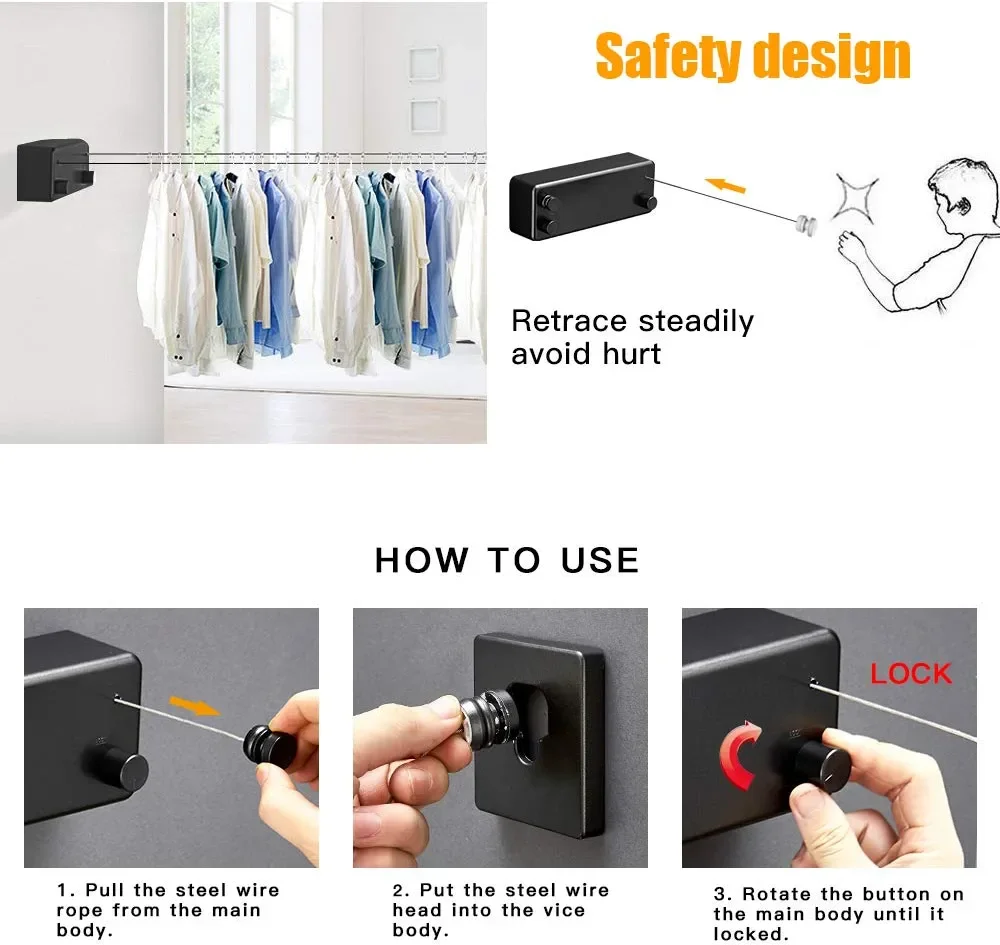 Safety design

Retrace steadily avoid hurt

HOW TO USE

LOCK

1. Pull the steel wire rope from the main body.

2. Put the steel wire head into the vice body.

3. Rotate the button on the main body until it locked.