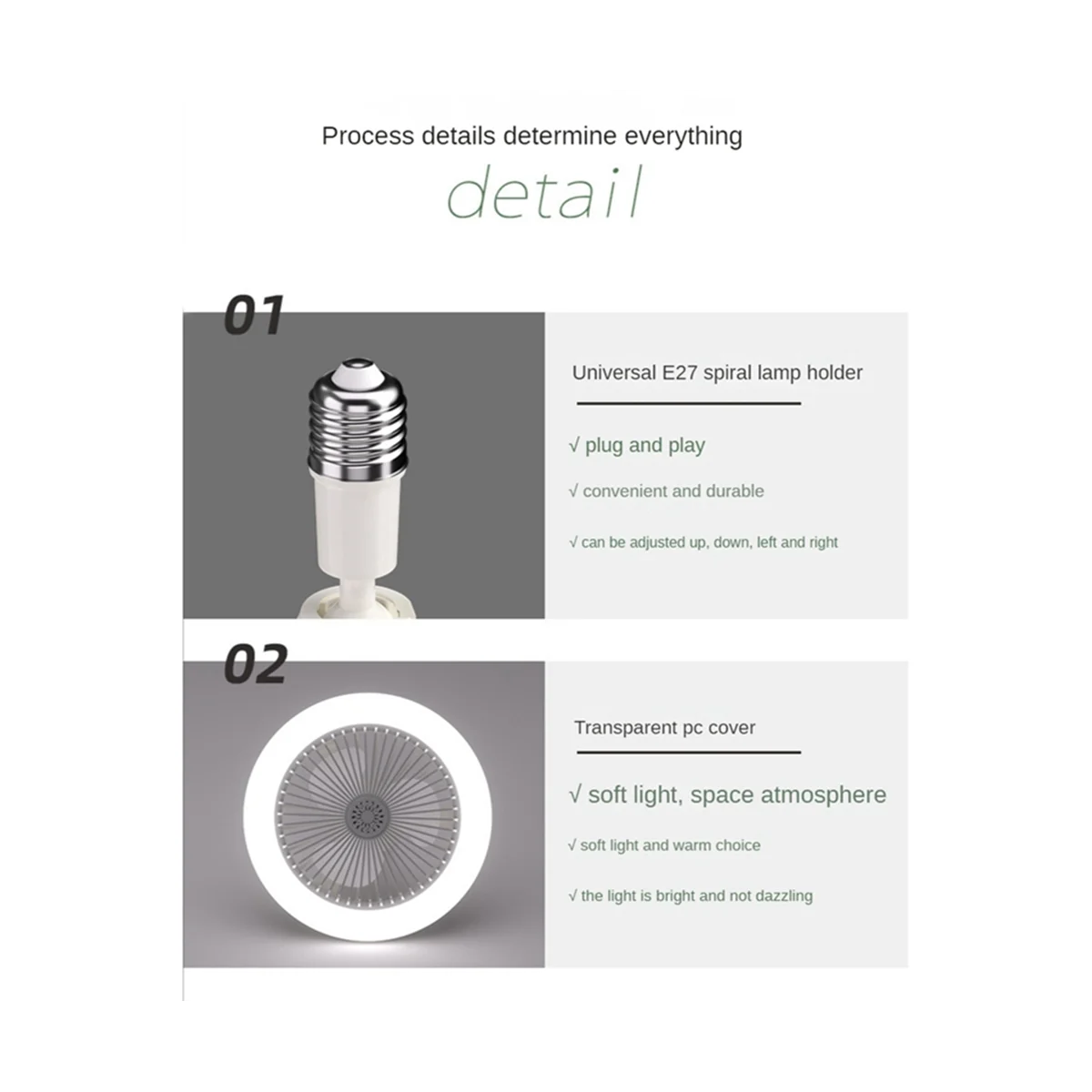 Process details determine everything

detail

01

Universal E27 spiral lamp holder

√ plug and play

√ convenient and durable

√ can be adjusted up, down, left and right

02

Transparent pc cover

√ soft light, space atmosphere

√ soft light and warm choice

√ the light is bright and not dazzling