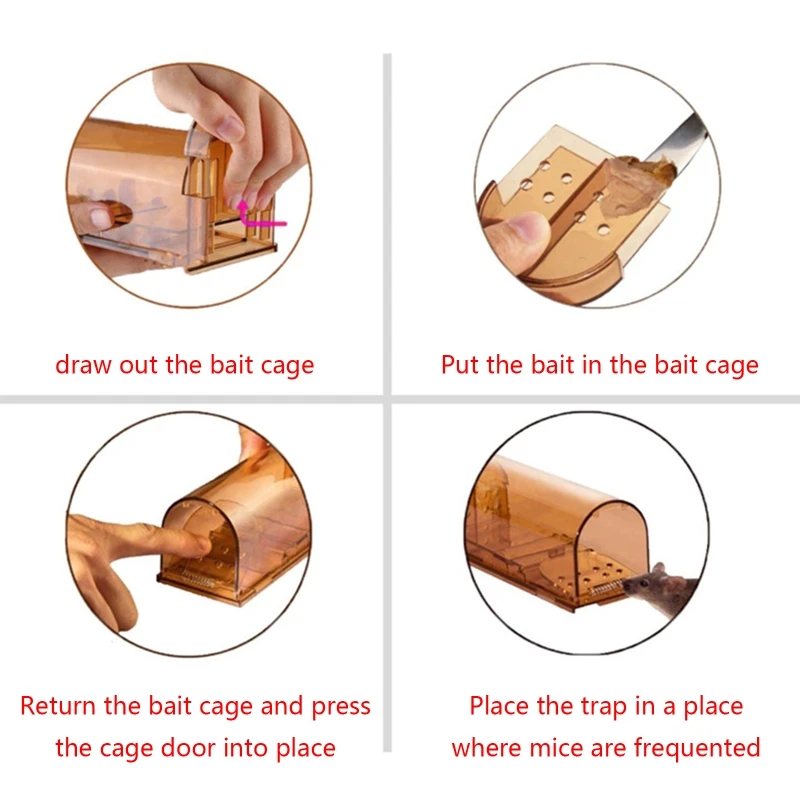 draw out the bait cage

Put the bait in the bait cage

Return the bait cage and press the cage door into place

Place the trap in a place where mice are frequented