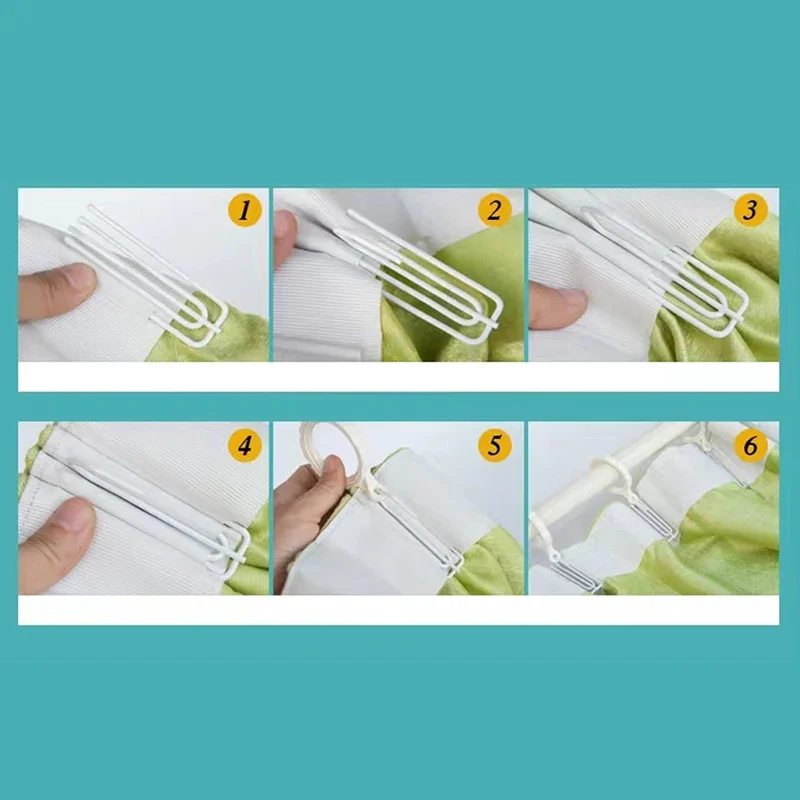 1
2
3
4
5
6