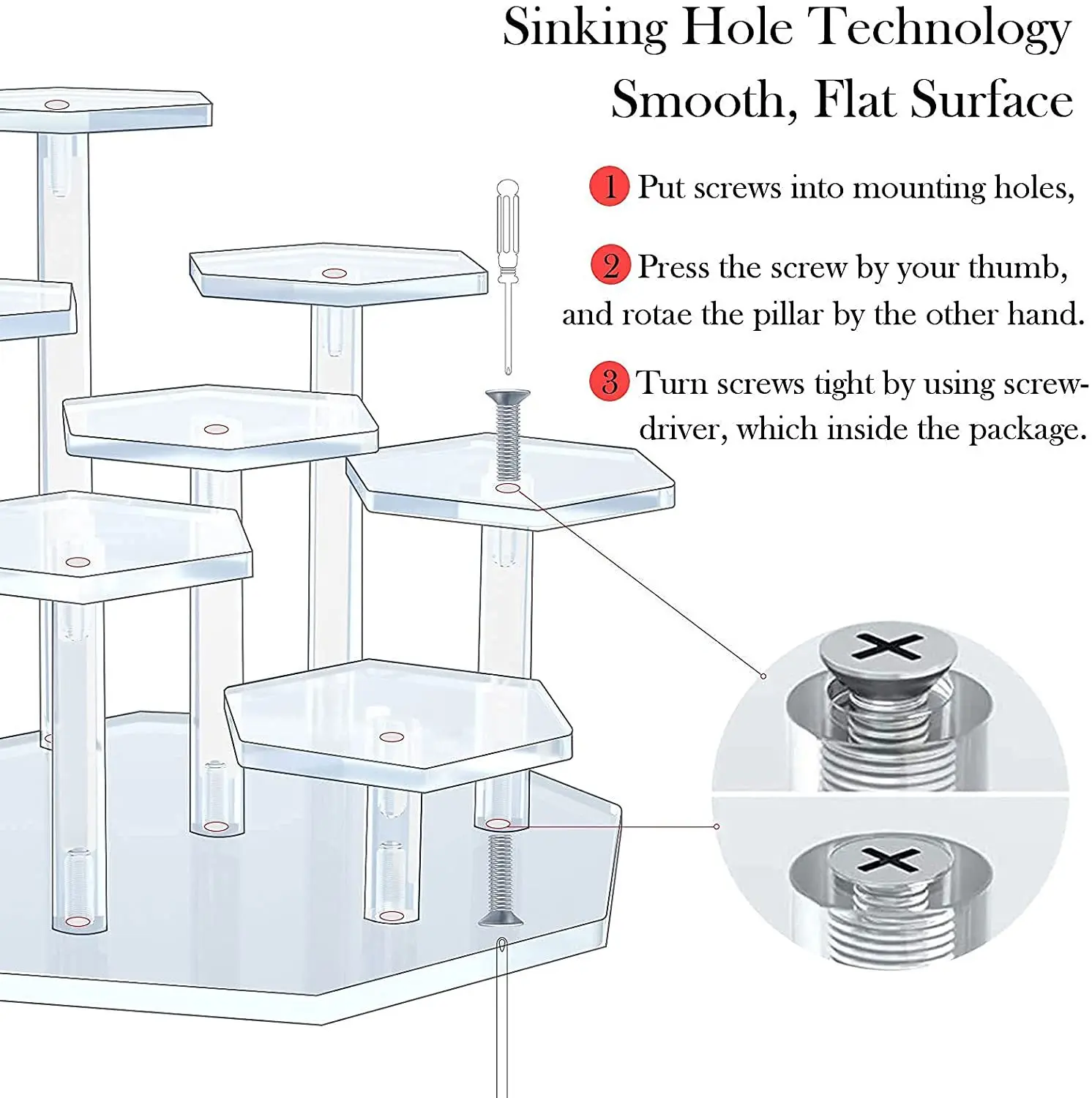 Sinking Hole Technology
Smooth, Flat Surface

1 Put screws into mounting holes,

2 Press the screw by your thumb, and rotae the pillar by the other hand.

3 Turn screws tight by using screwdriver, which inside the package.