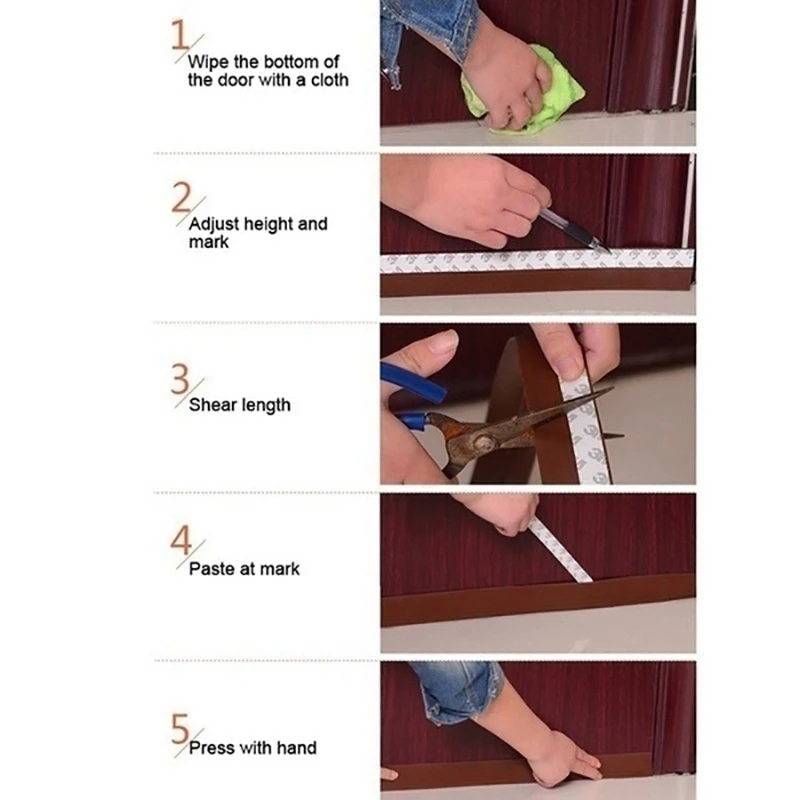 1
Wipe the bottom of the door with a cloth

2
Adjust height and mark

3
Shear length

4
Paste at mark

5
Press with hand