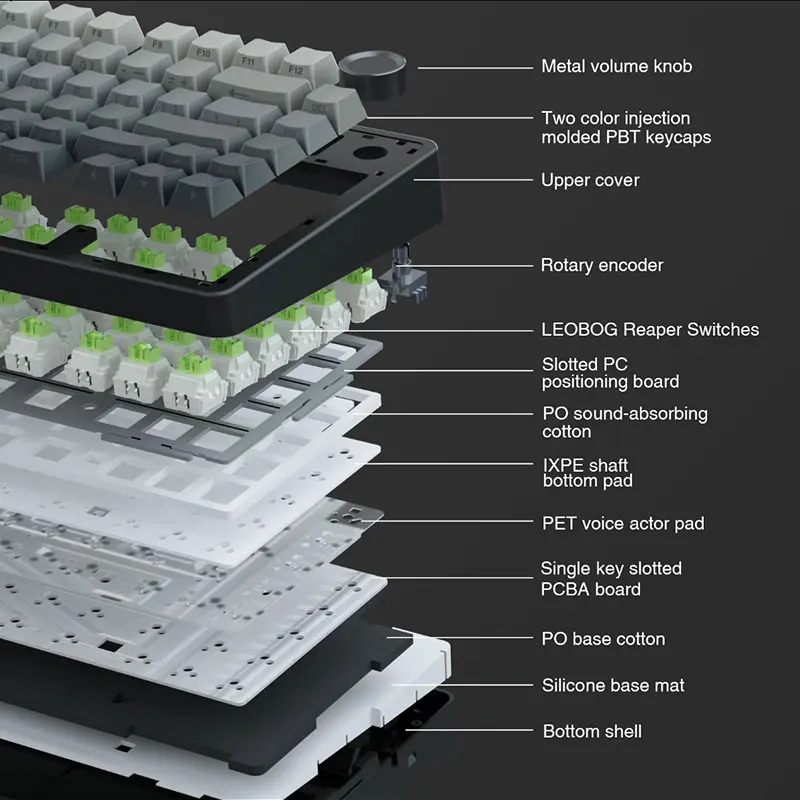 F6 F7 F8 F9 F10 F11 F12 DEL

Metal volume knob

Two color injection molded PBT keycaps

Upper cover

Rotary encoder

LEOBOG Reaper Switches

Slotted PC positioning board

PO sound-absorbing cotton

IXPE shaft bottom pad

PET voice actor pad

Single key slotted PCBA board

PO base cotton

Silicone base mat

Bottom shell