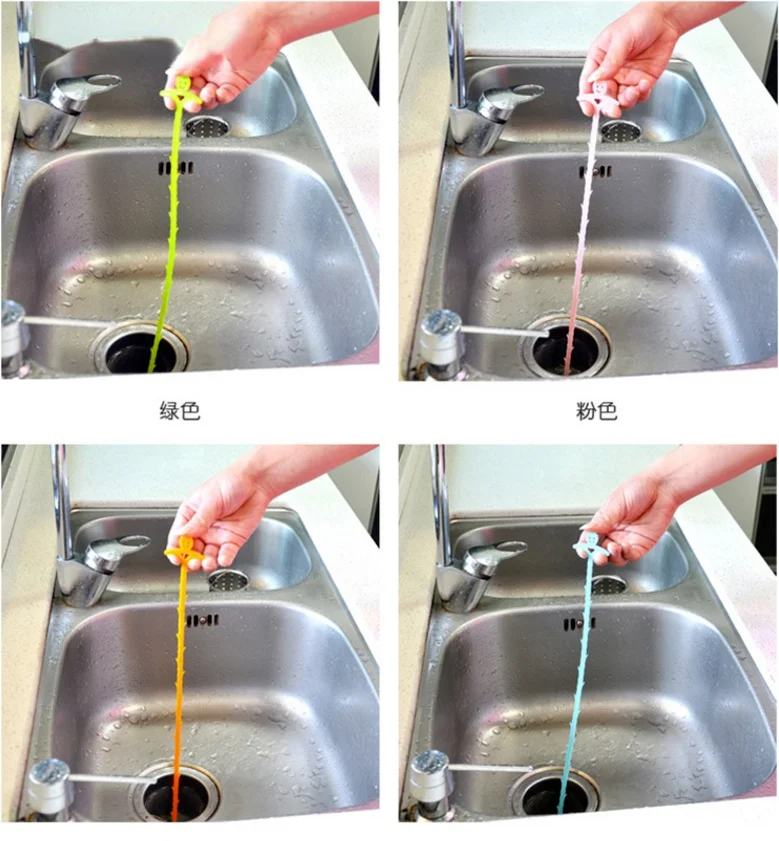 绿色

粉色